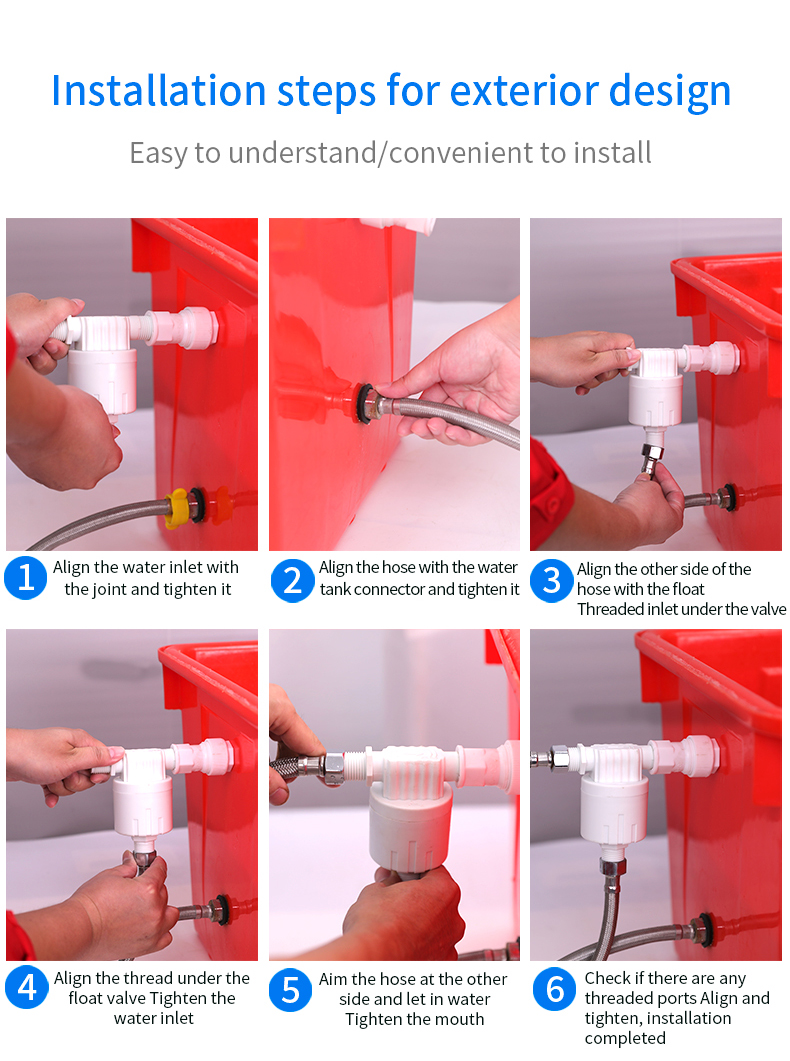 Installation steps for exterior design

Easy to understand/convenient to install

1 Align the water inlet with the joint and tighten it

2 Align the hose with the water tank connector and tighten it

3 Align the other side of the hose with the float Threaded inlet under the valve

4 Align the thread under the float valve Tighten the water inlet

5 Aim the hose at the other side and let in water Tighten the mouth

6 Check if there are any threaded ports Align and tighten, installation completed