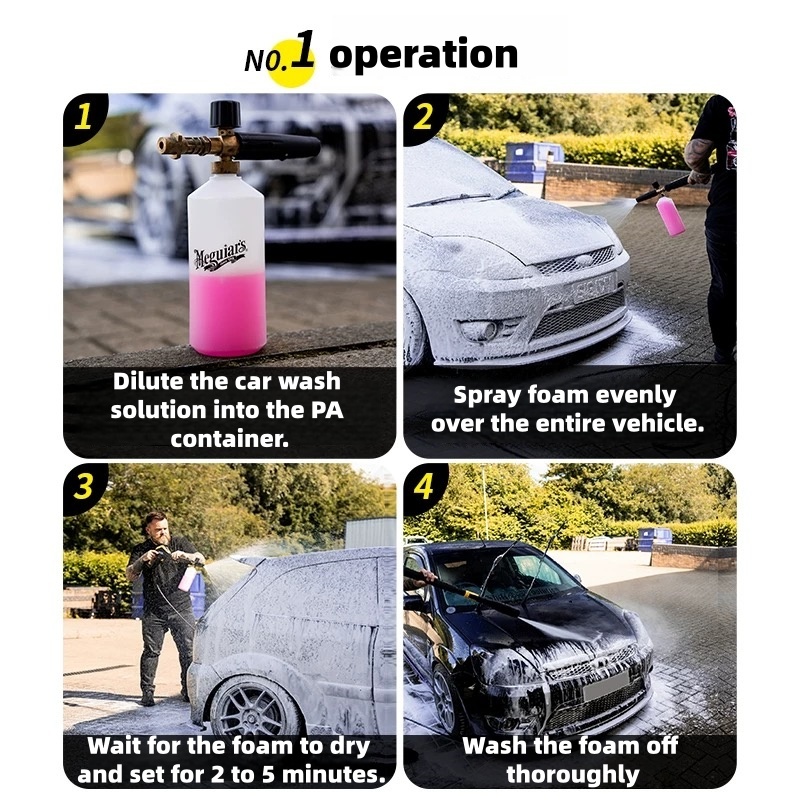 NO.1 operation

1

Meguiar's

Dilute the car wash solution into the PA container.

2

Spray foam evenly over the entire vehicle.

3

Wait for the foam to dry and set for 2 to 5 minutes.

4

Wash the foam off thoroughly