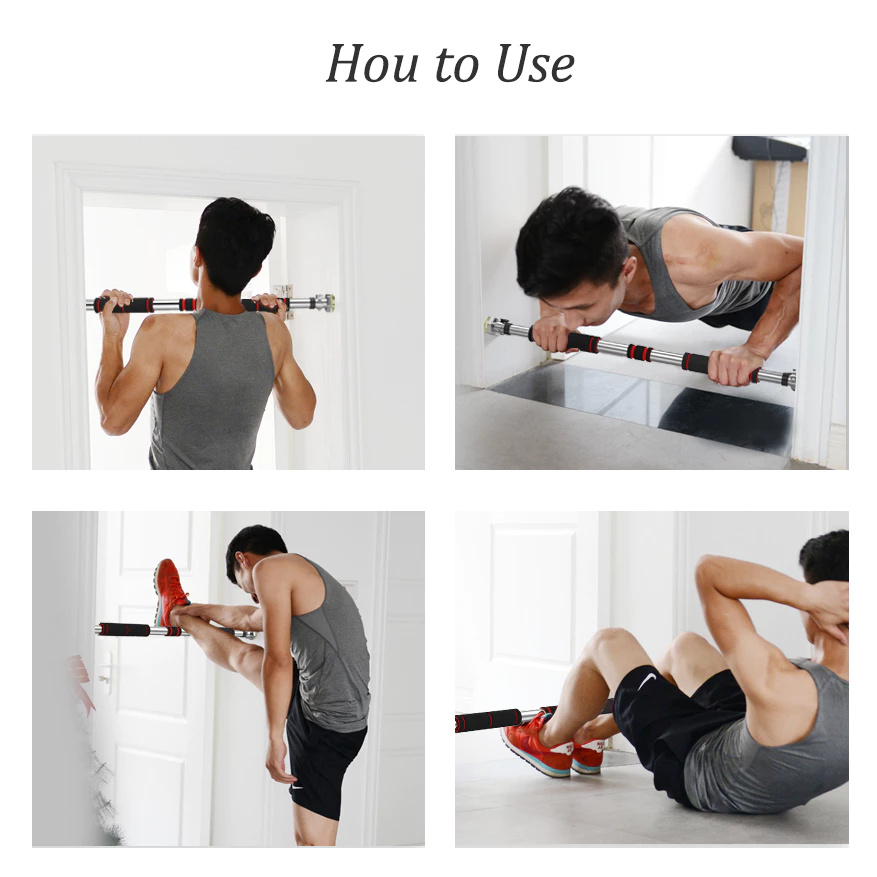 Hou to Use