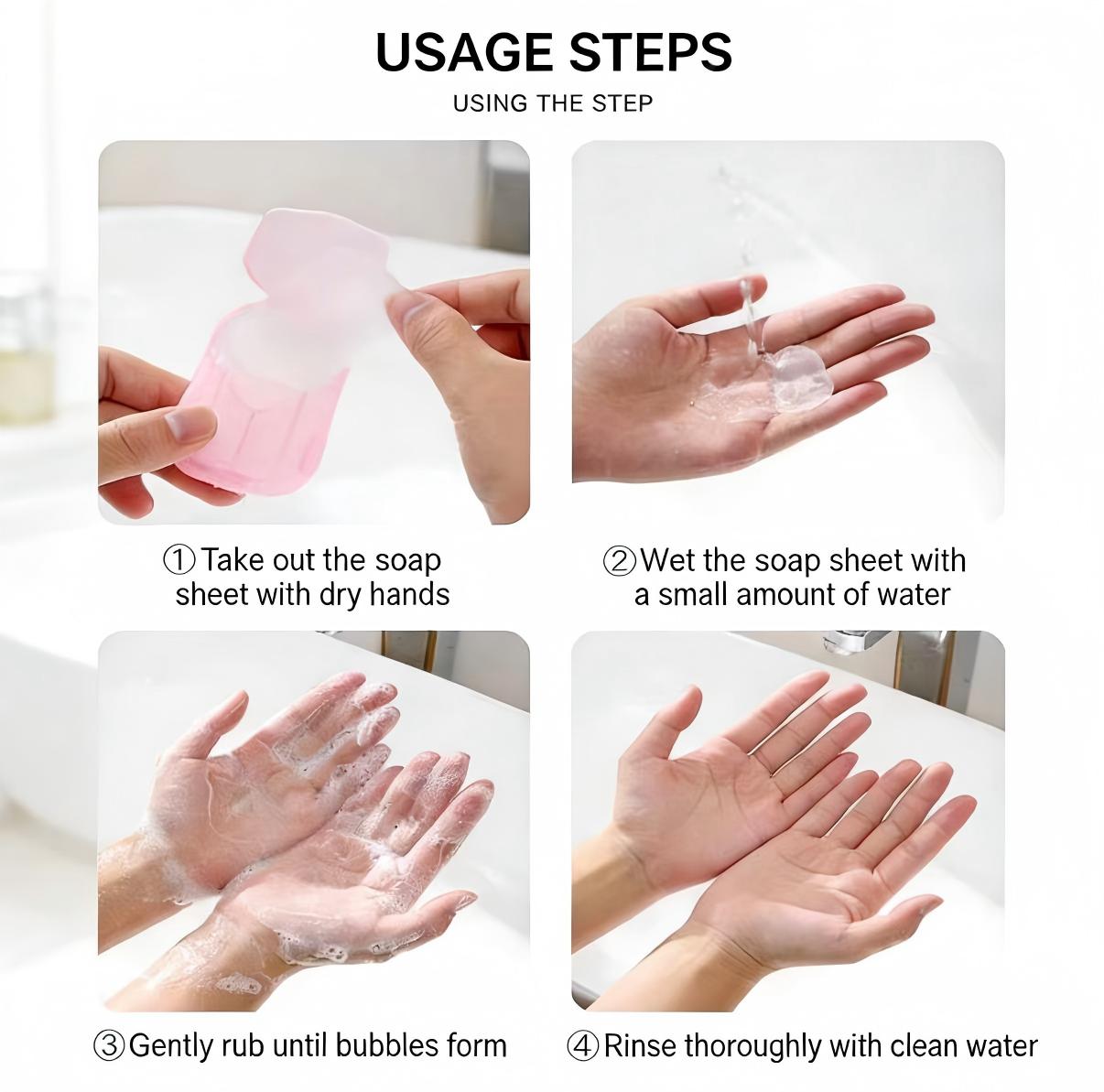 USAGE STEPS
USING THE STEP

①Take out the soap sheet with dry hands

②Wet the soap sheet with a small amount of water

③Gently rub until bubbles form

④Rinse thoroughly with clean water