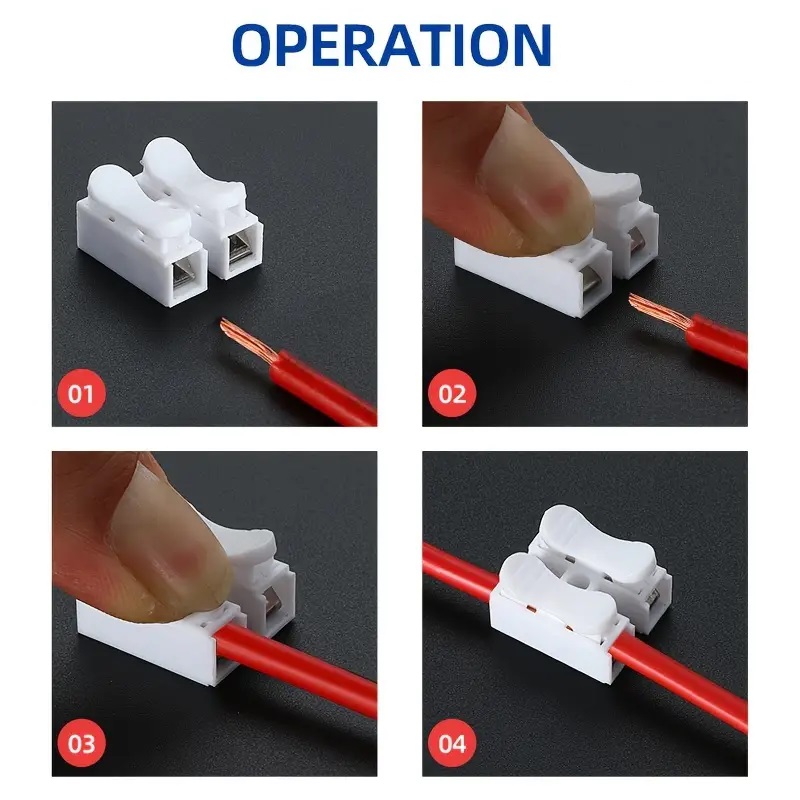 OPERATION

01

02

03

04