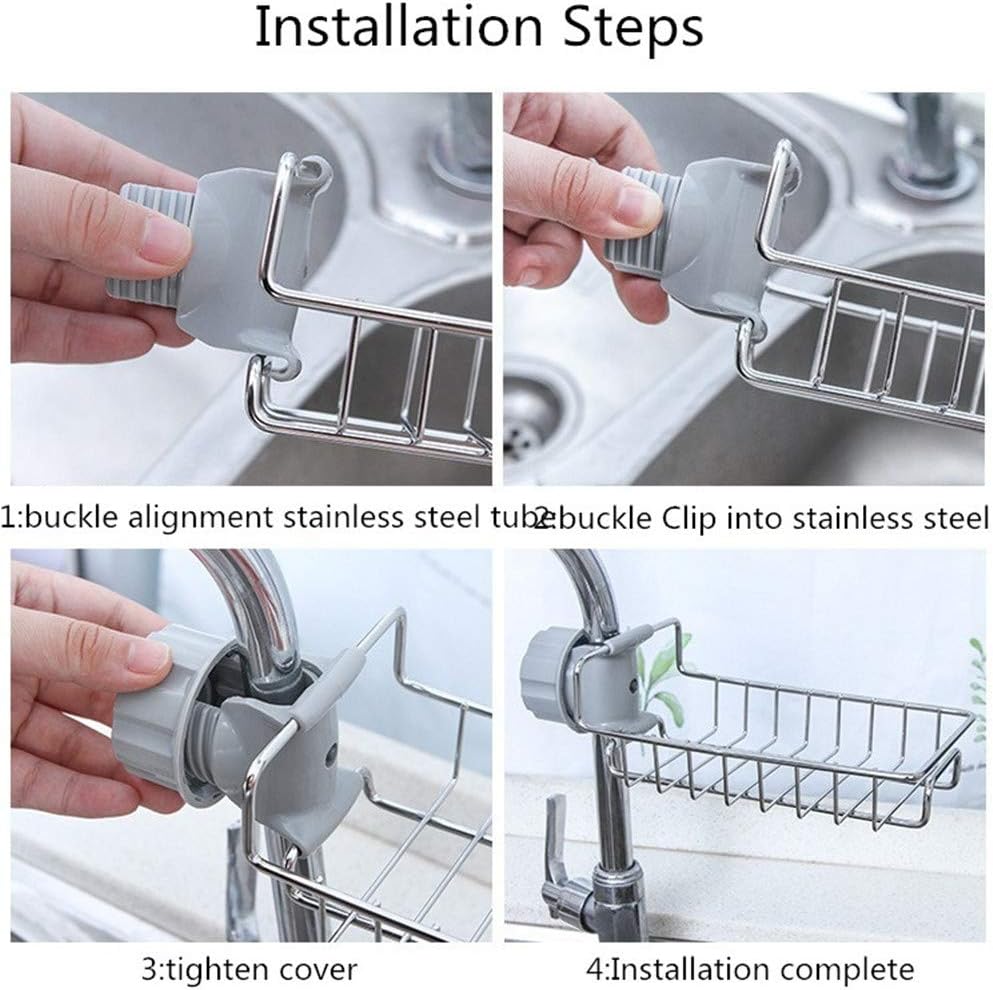 Installation Steps

1:buckle alignment stainless steel tube

2:buckle Clip into stainless steel

3:tighten cover

4:Installation complete