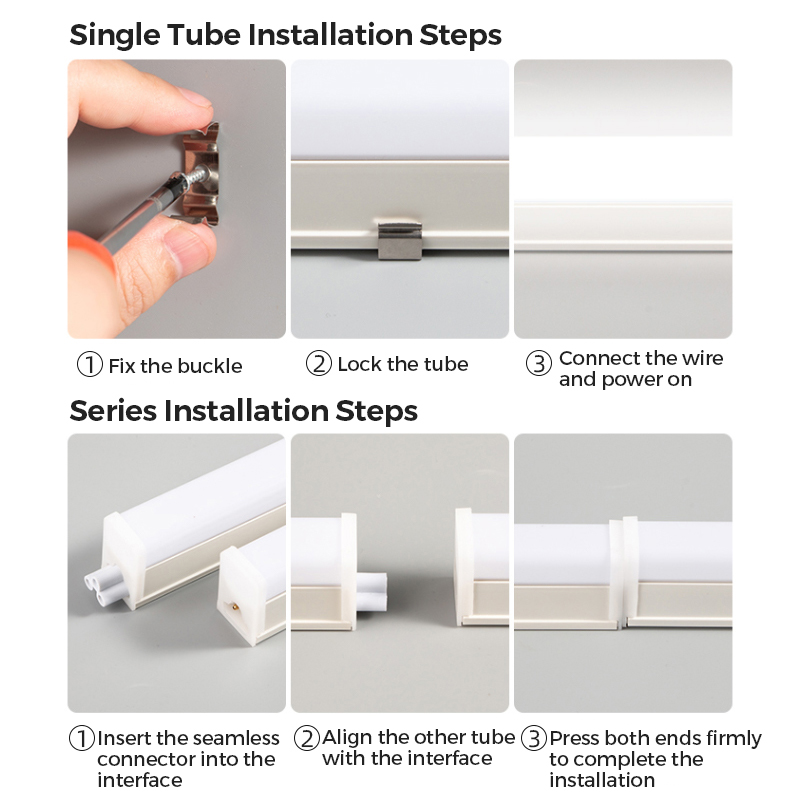 Single Tube Installation Steps

① Fix the buckle

② Lock the tube

③ Connect the wire and power on

Series Installation Steps

① Insert the seamless connector into the interface

② Align the other tube with the interface

③ Press both ends firmly to complete the installation