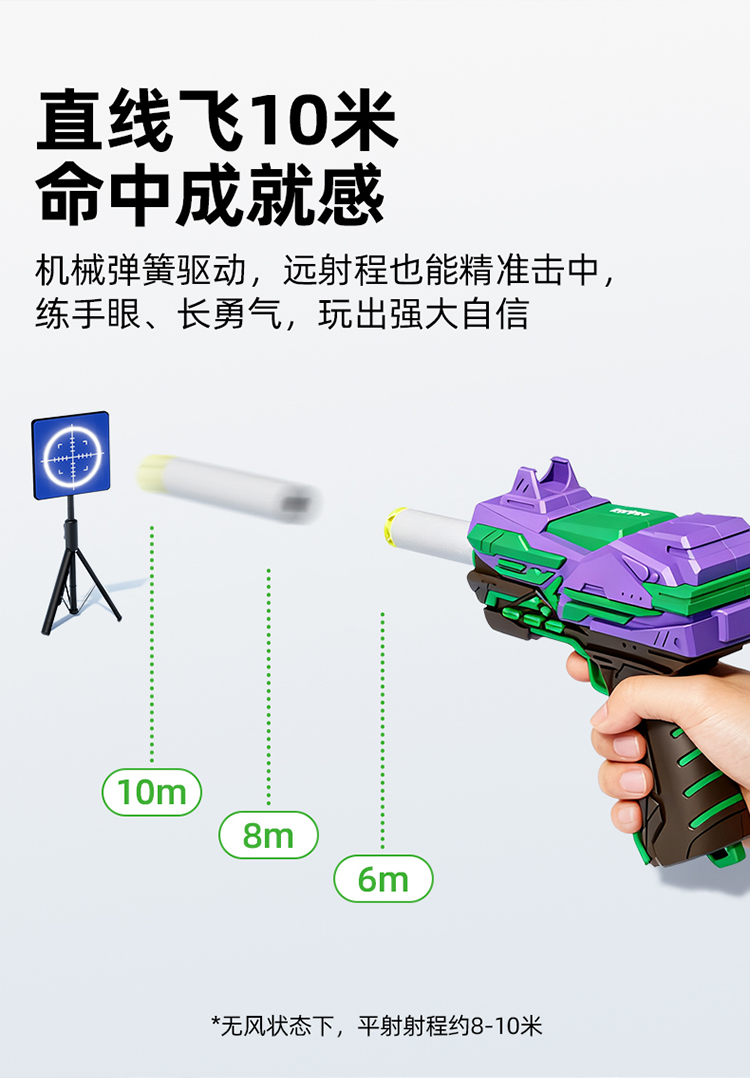 直线飞10米
命中成就感

机械弹簧驱动，远射程也能精准击中，练手眼、长勇气，玩出强大自信

10m

8m

6m

*无风状态下，平射射程约8-10米