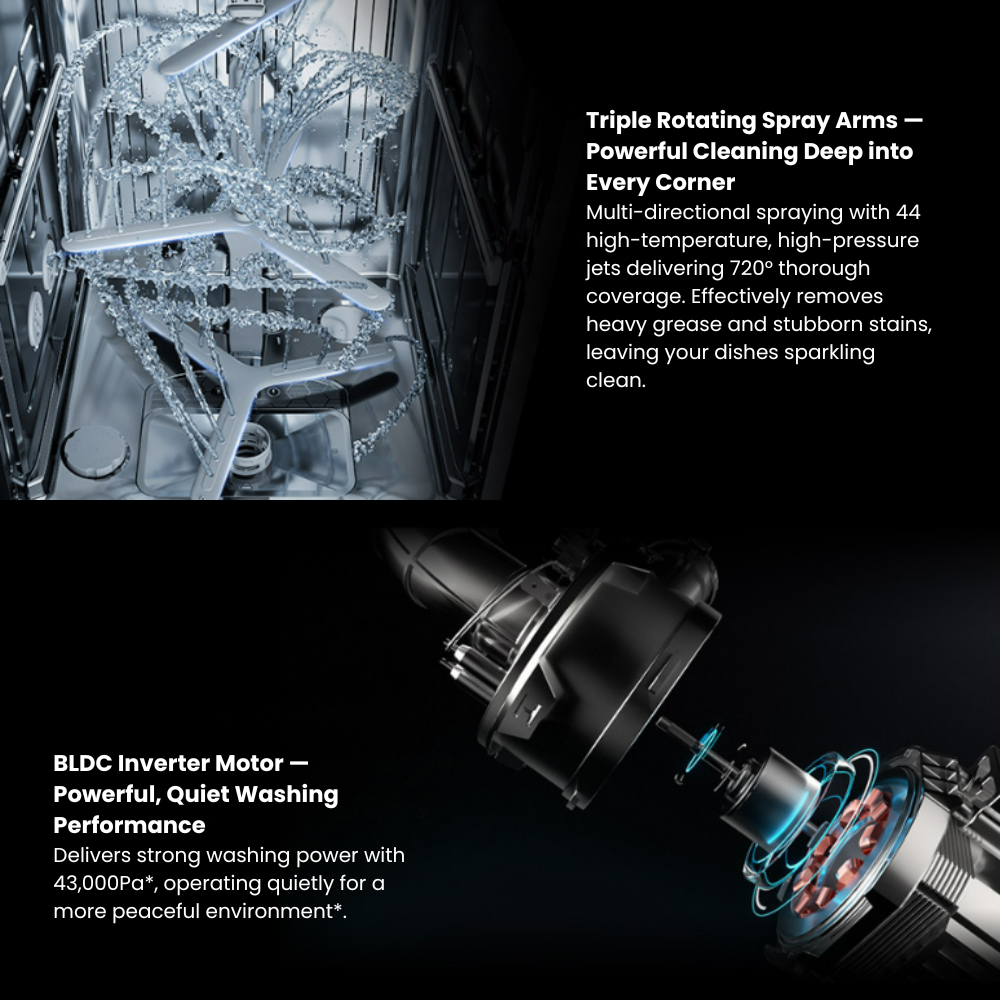 Triple Rotating Spray Arms — Powerful Cleaning Deep into Every Corner

Multi-directional spraying with 44 high-temperature, high-pressure jets delivering 720° thorough coverage. Effectively removes heavy grease and stubborn stains, leaving your dishes sparkling clean.

BLDC Inverter Motor — Powerful, Quiet Washing Performance

Delivers strong washing power with 43,000Pa*, operating quietly for a more peaceful environment*.