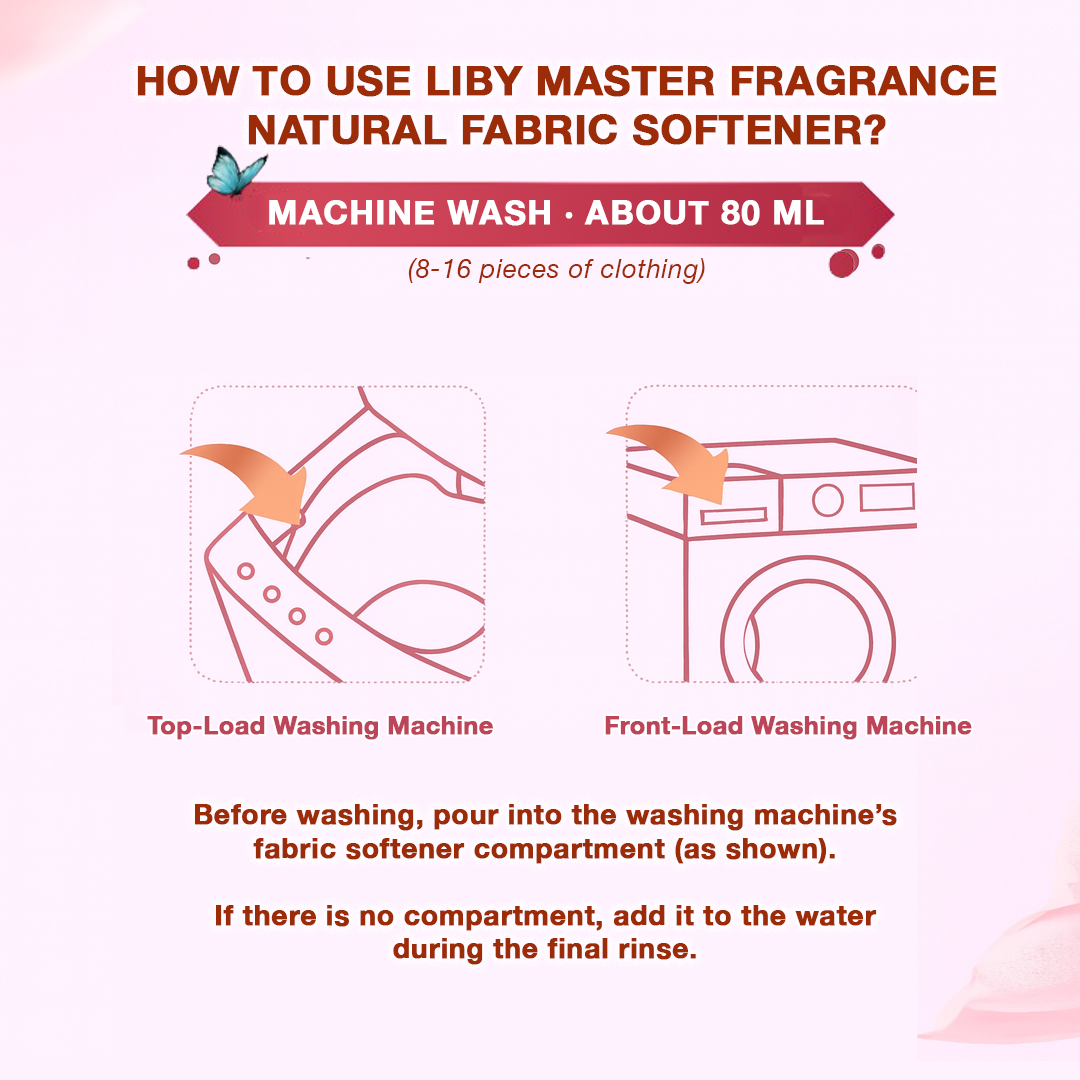 HOW TO USE LIBY MASTER FRAGRANCE NATURAL FABRIC SOFTENER?

MACHINE WASH · ABOUT 80 ML

(8-16 pieces of clothing)

Top-Load Washing Machine

Front-Load Washing Machine

Before washing, pour into the washing machine's fabric softener compartment (as shown).

If there is no compartment, add it to the water during the final rinse.