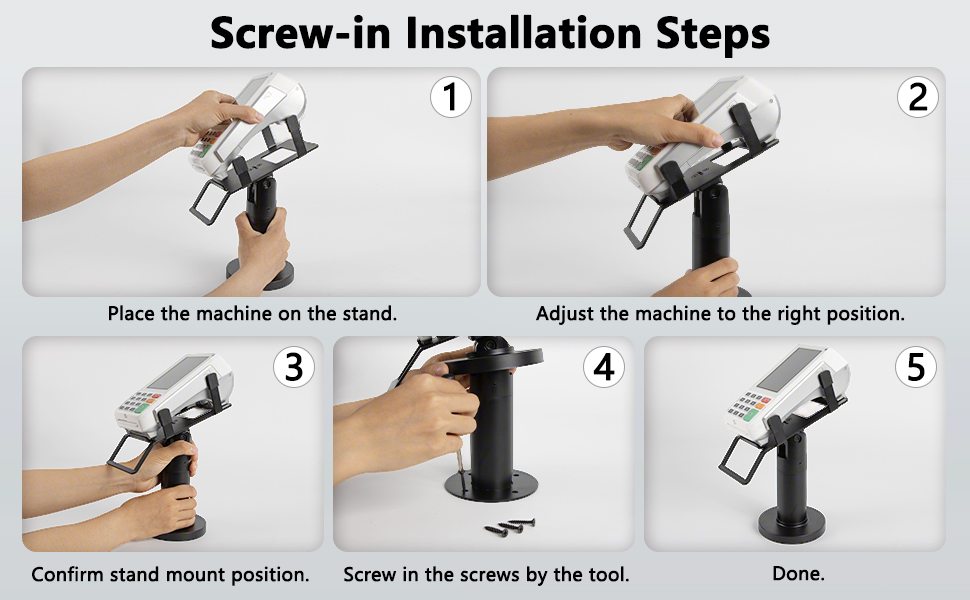 Screw-in Installation Steps

1

Place the machine on the stand.

2

Adjust the machine to the right position.

3

Confirm stand mount position.

4

Screw in the screws by the tool.

5

Done.