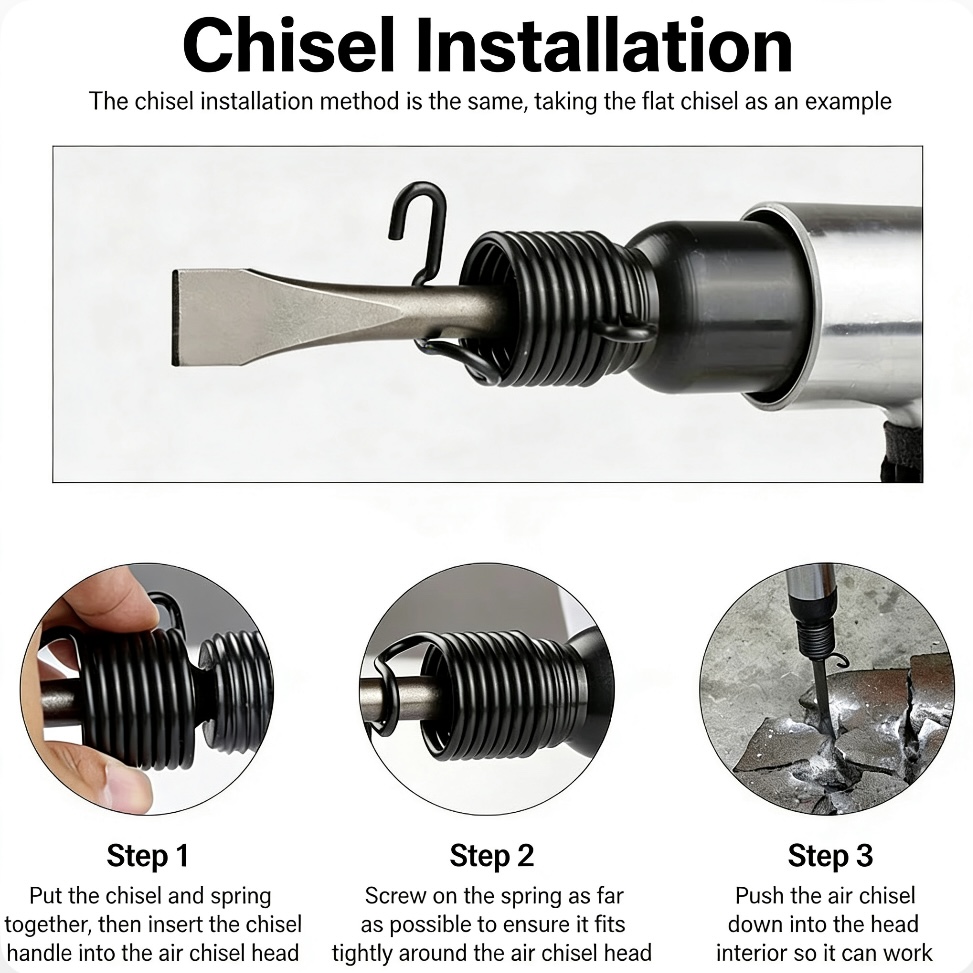 Chisel Installation

The chisel installation method is the same, taking the flat chisel as an example

Step 1

Put the chisel and spring together, then insert the chisel handle into the air chisel head

Step 2

Screw on the spring as far as possible to ensure it fits tightly around the air chisel head

Step 3

Push the air chisel down into the head interior so it can work