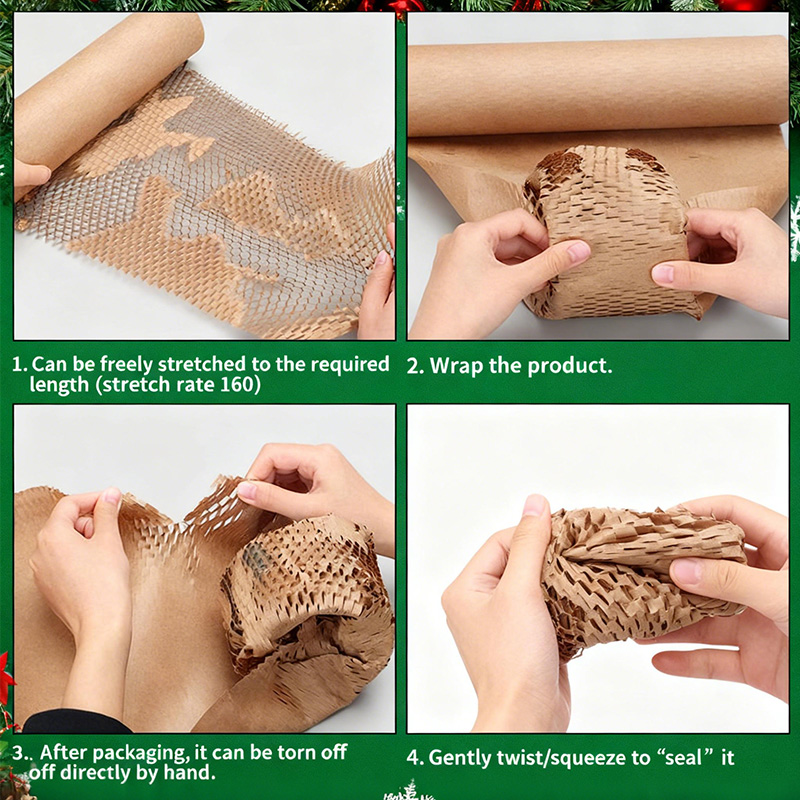 1. Can be freely stretched to the required length (stretch rate 160)

2. Wrap the product.

3.. After packaging, it can be torn off off directly by hand.

4. Gently twist/squeeze to “seal” it