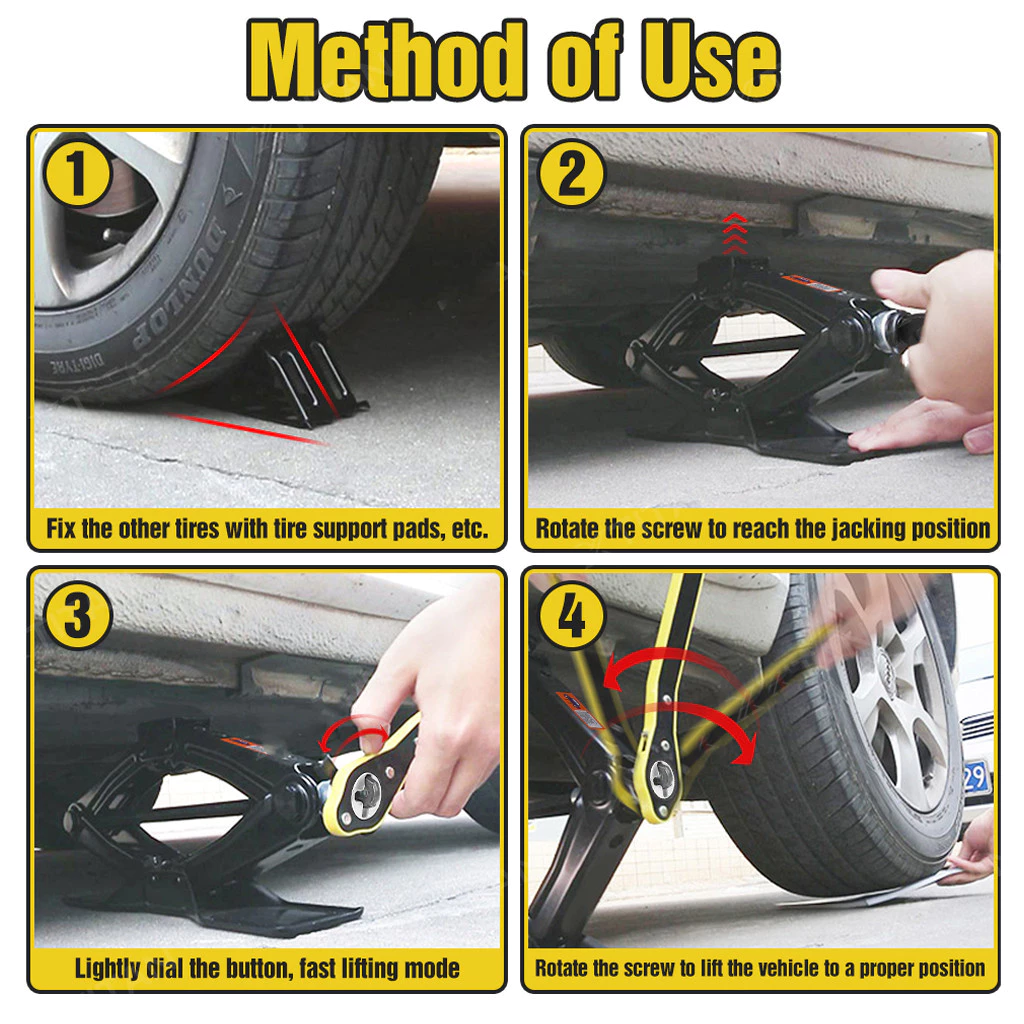 Method of Use

1

DUNLOP

DIGI-TYRE

Fix the other tires with tire support pads, etc.

2

Rotate the screw to reach the jacking position

3

Lightly dial the button, fast lifting mode

4

29

Rotate the screw to lift the vehicle to a proper position