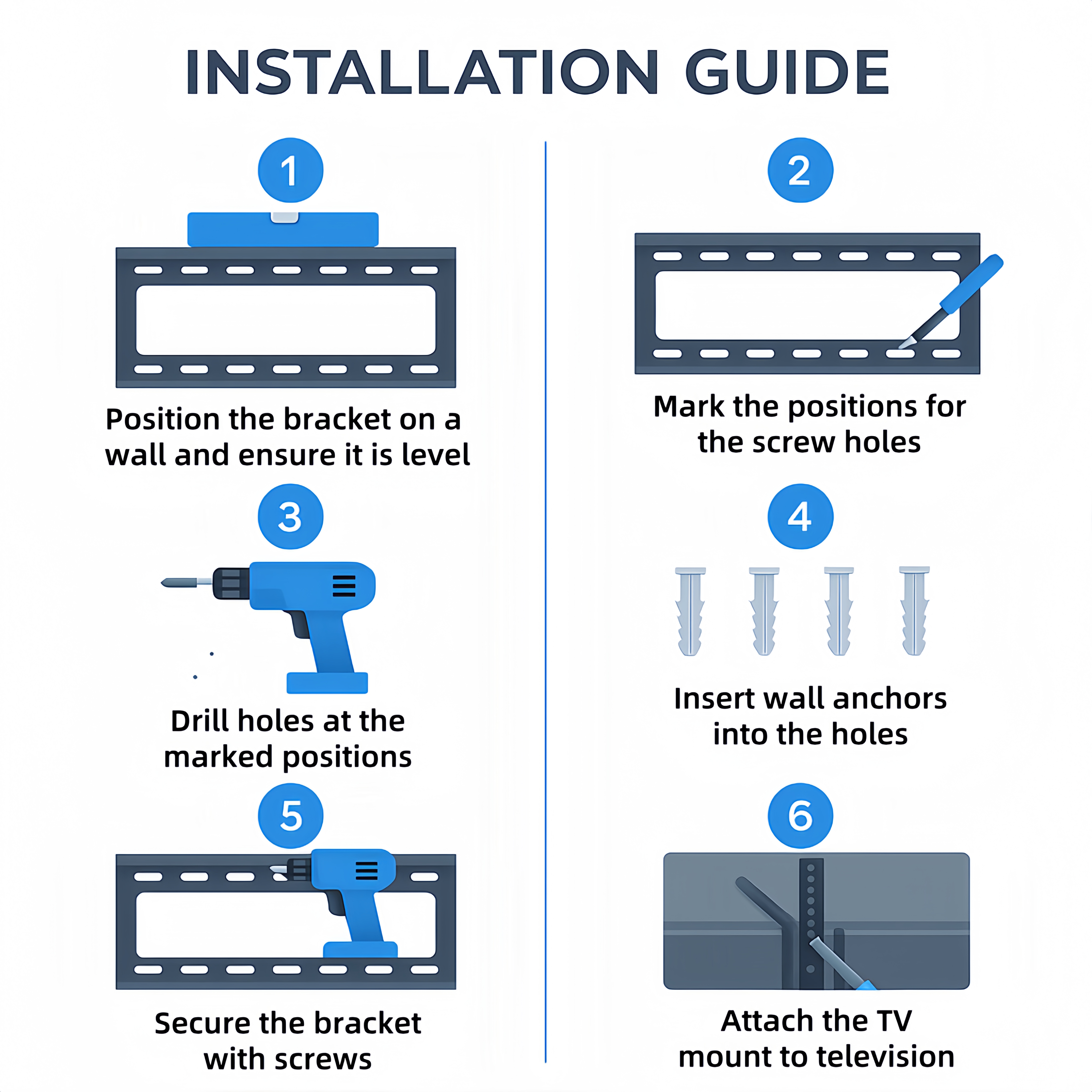 INSTALLATION GUIDE

1

Position the bracket on a wall and ensure it is level

2

Mark the positions for the screw holes

3

Drill holes at the marked positions

4

Insert wall anchors into the holes

5

Secure the bracket with screws

6

Attach the TV mount to television