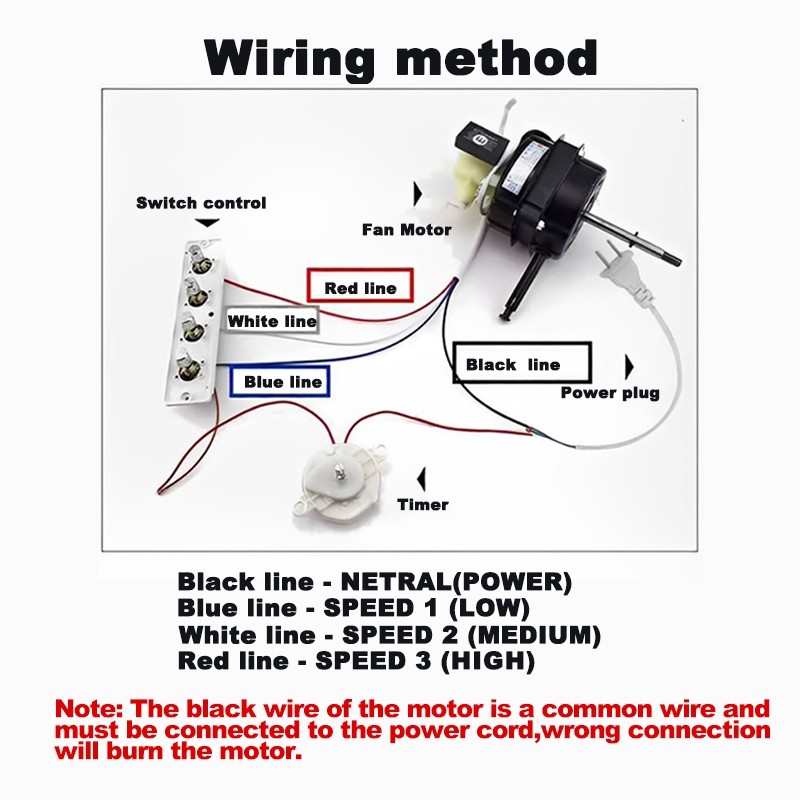 Wiring method

Switch control

Fan Motor

Red line

White line

Blue line

Black line

Power plug

Timer

Black line - NETRAL(POWER)
Blue line - SPEED 1 (LOW)
White line - SPEED 2 (MEDIUM)
Red line - SPEED 3 (HIGH)

Note: The black wire of the motor is a common wire and must be connected to the power cord,wrong connection will burn the motor.