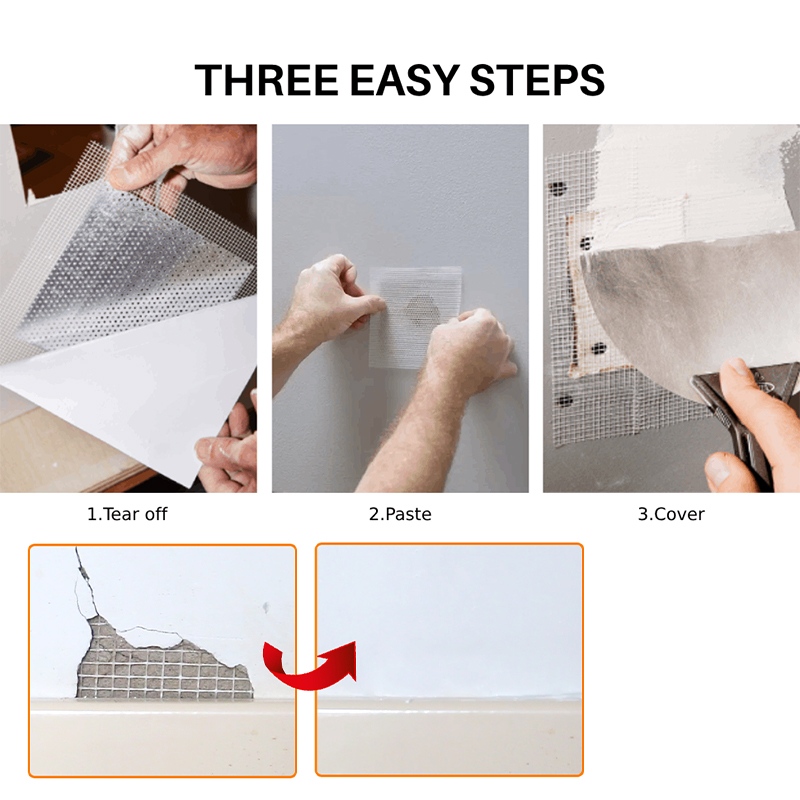 THREE EASY STEPS

1.Tear off

2.Paste

3.Cover