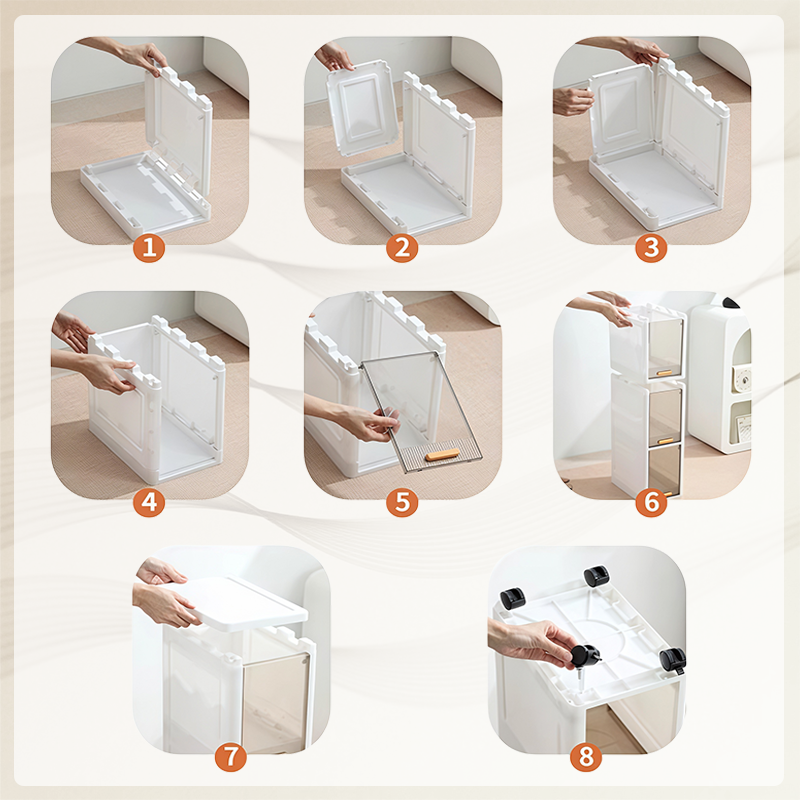 1

2

3

4

5

6

7

8