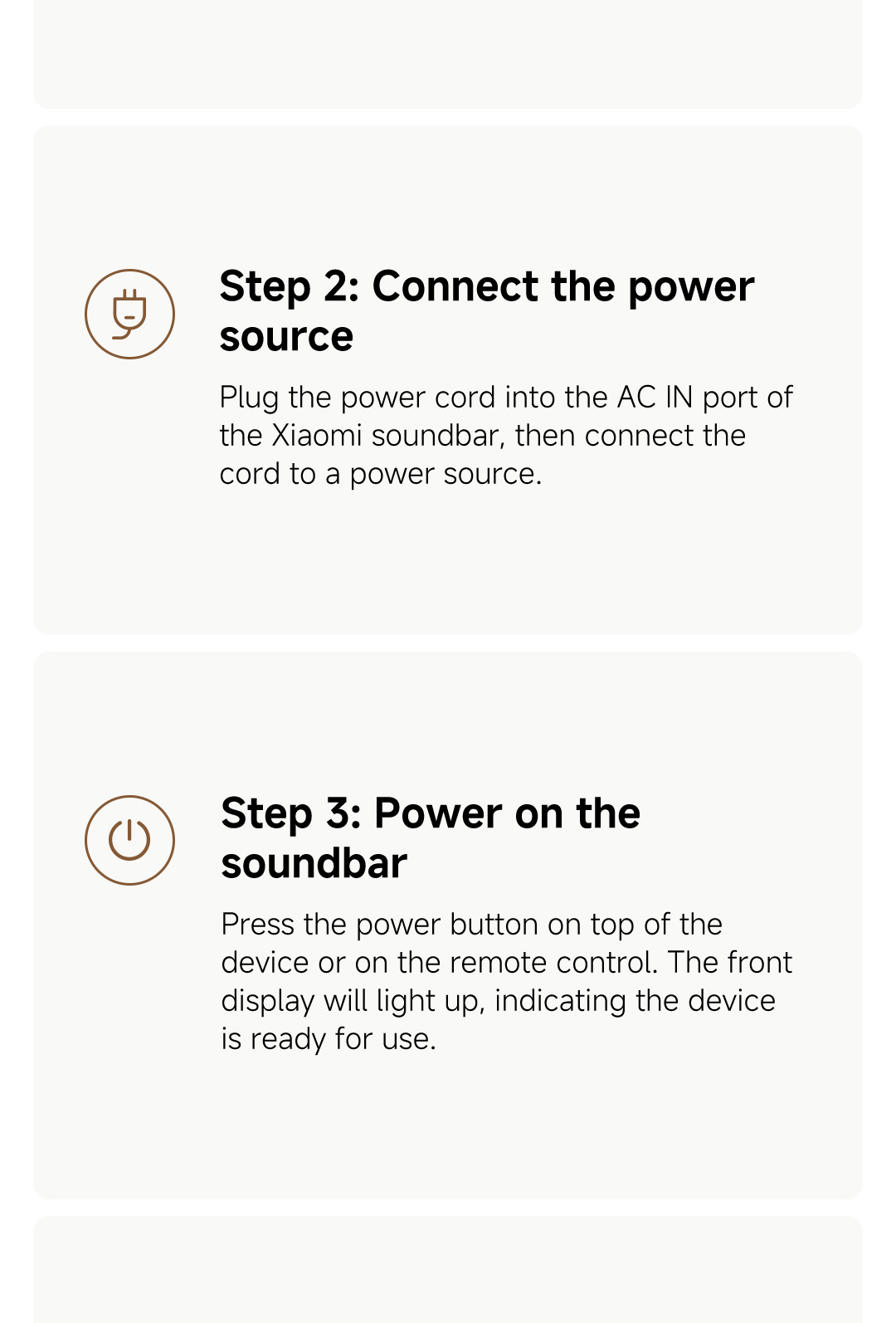 Step 2: Connect the power source

Plug the power cord into the AC IN port of the Xiaomi soundbar, then connect the cord to a power source.

Step 3: Power on the soundbar

Press the power button on top of the device or on the remote control. The front display will light up, indicating the device is ready for use.