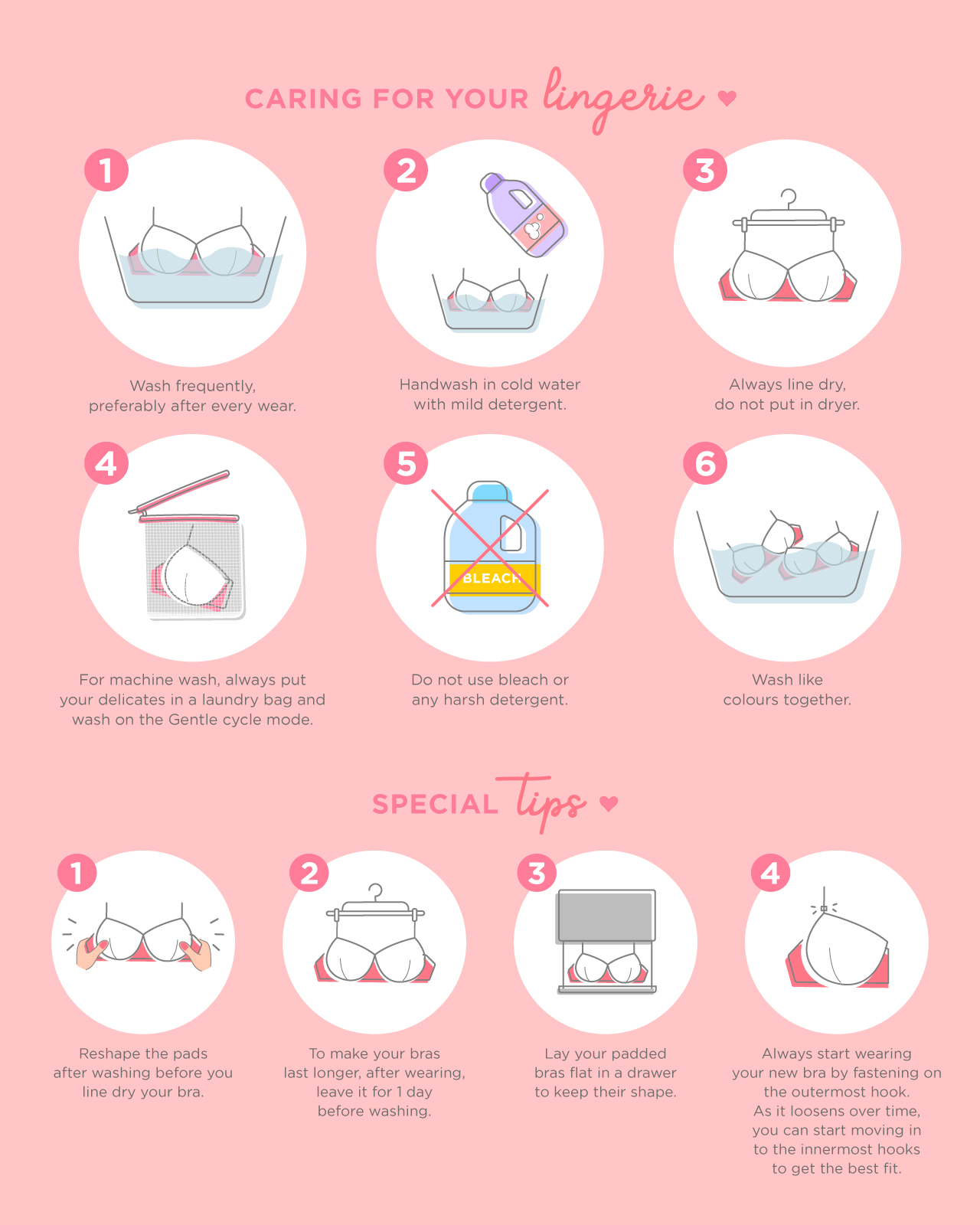 CARING FOR YOUR lingerie

1
Wash frequently, preferably after every wear.

2
Handwash in cold water with mild detergent.

3
Always line dry, do not put in dryer.

4
For machine wash, always put your delicates in a laundry bag and wash on the Gentle cycle mode.

5
BLEACH
Do not use bleach or any harsh detergent.

6
Wash like colours together.

SPECIAL tips

1
Reshape the pads after washing before you line dry your bra.

2
To make your bras last longer, after wearing, leave it for 1 day before washing.

3
Lay your padded bras flat in a drawer to keep their shape.

4
Always start wearing your new bra by fastening on the outermost hook. As it loosens over time, you can start moving in to the innermost hooks to get the best fit.