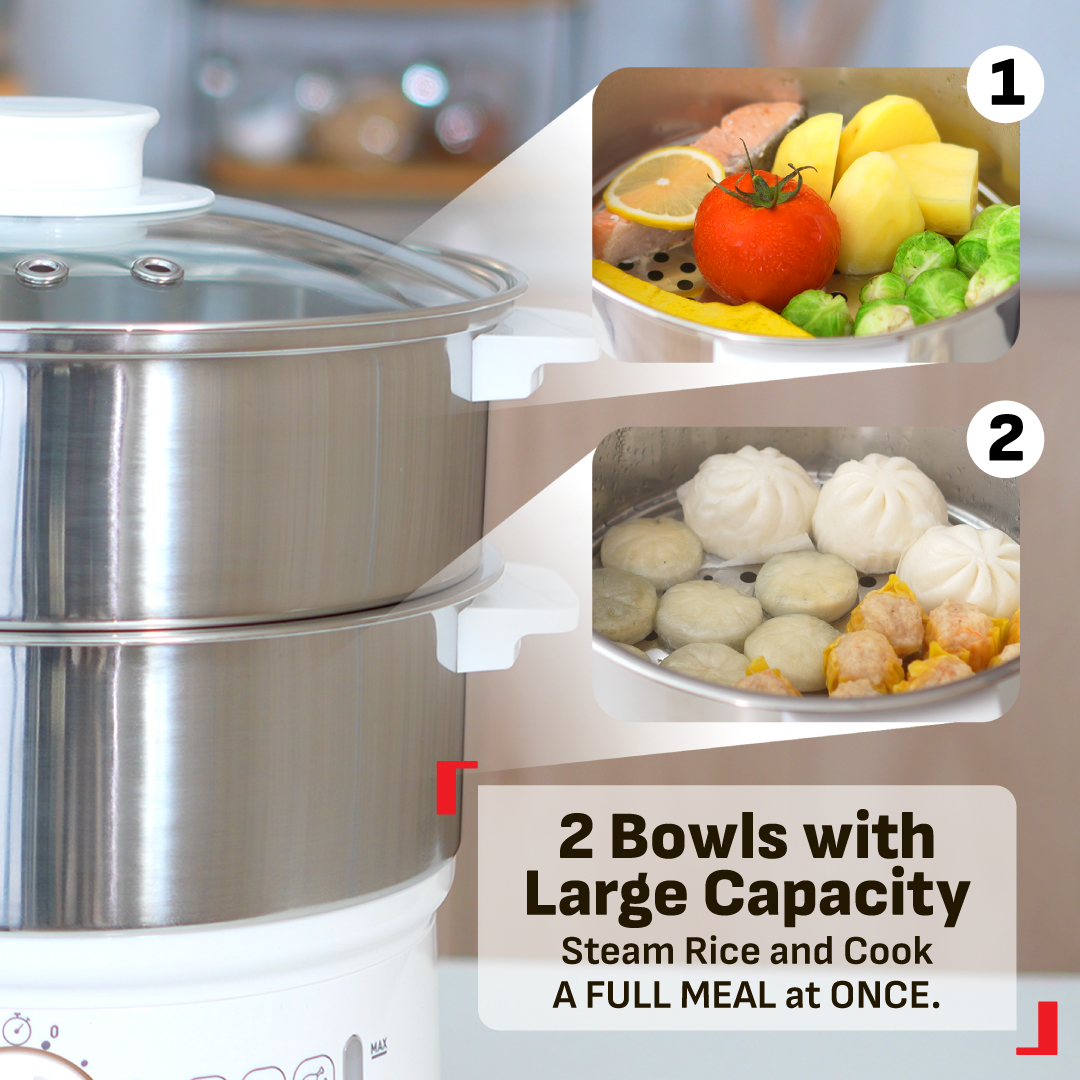 1

2

2 Bowls with Large Capacity
Steam Rice and Cook A FULL MEAL at ONCE.

0

MAX