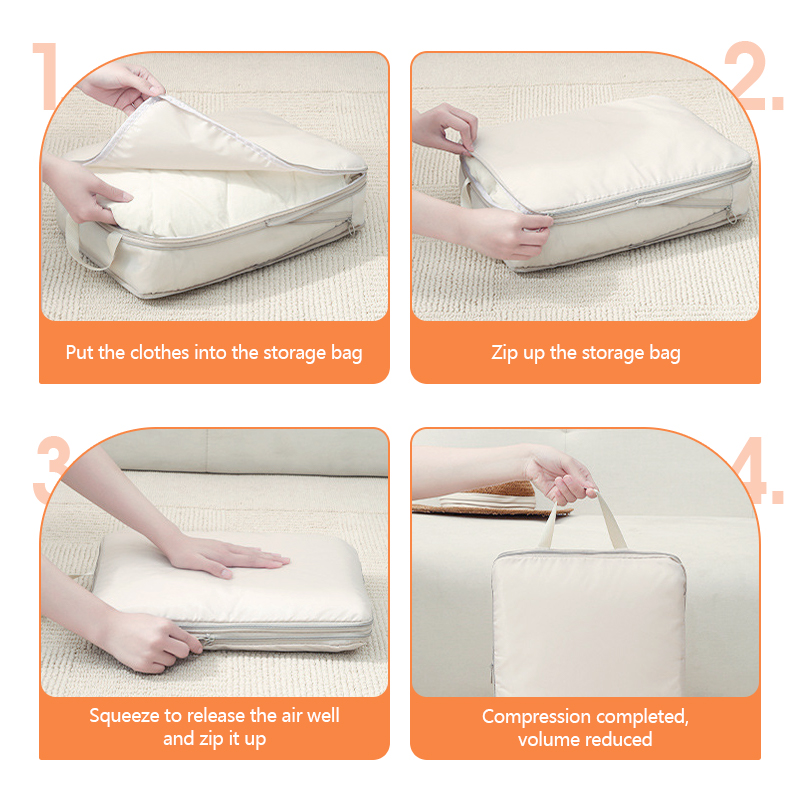 1

Put the clothes into the storage bag

2.

Zip up the storage bag

3

Squeeze to release the air well and zip it up

4.

Compression completed, volume reduced