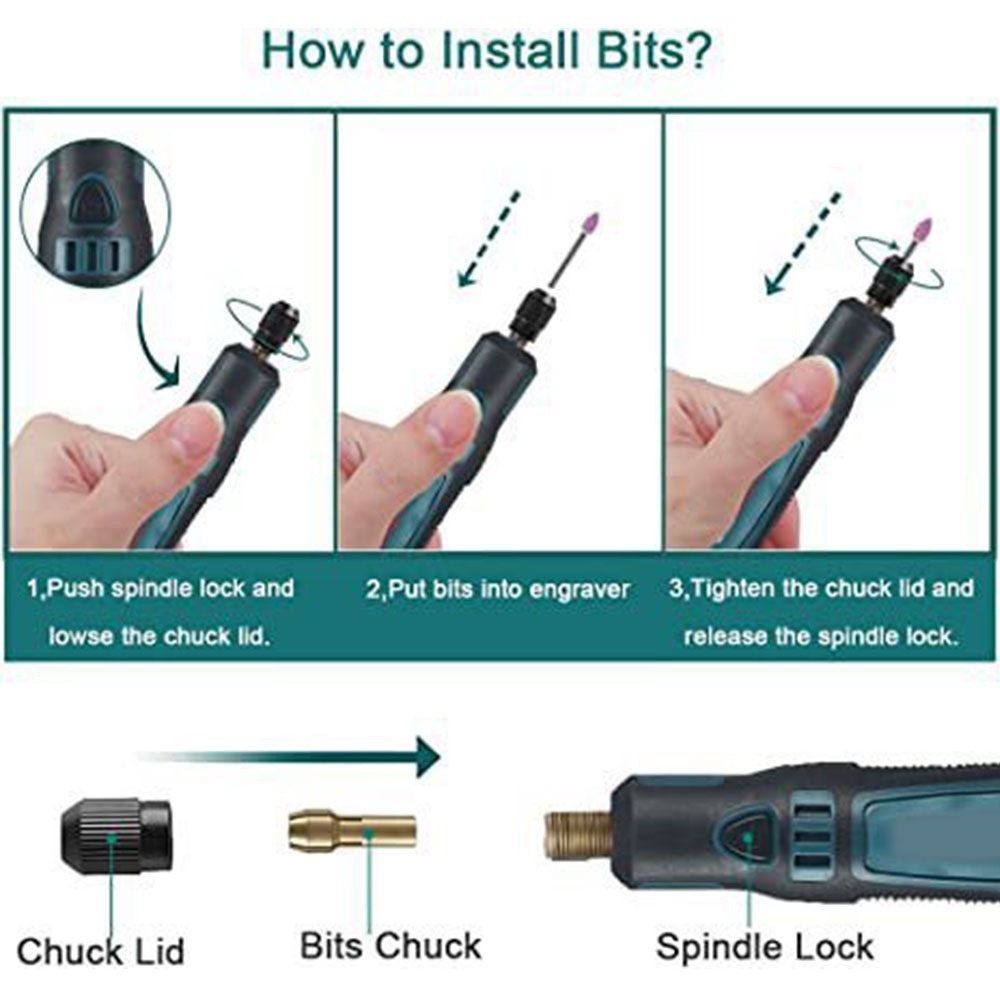 How to Install Bits?

1,Push spindle lock and lowse the chuck lid.

2,Put bits into engraver

3,Tighten the chuck lid and release the spindle lock.

Chuck Lid

Bits Chuck

Spindle Lock