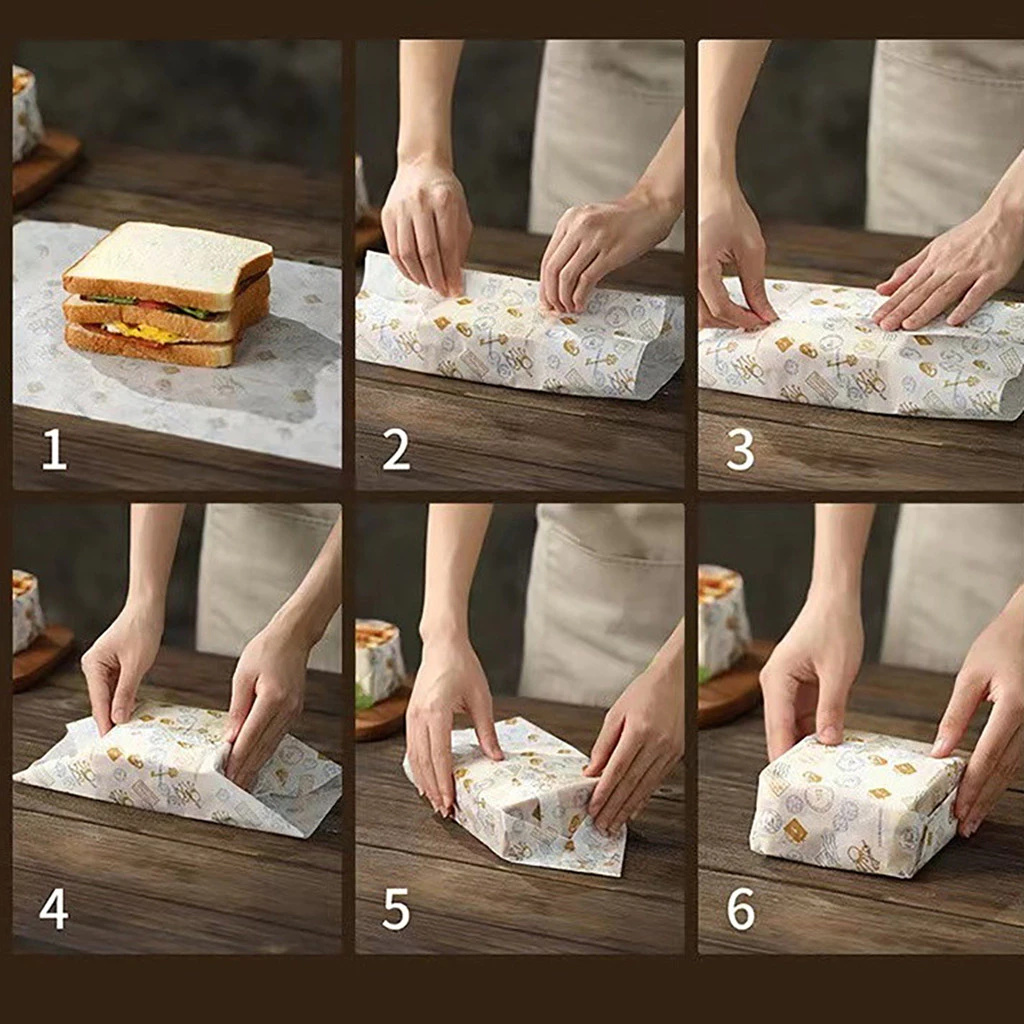 1
2
3
4
5
6