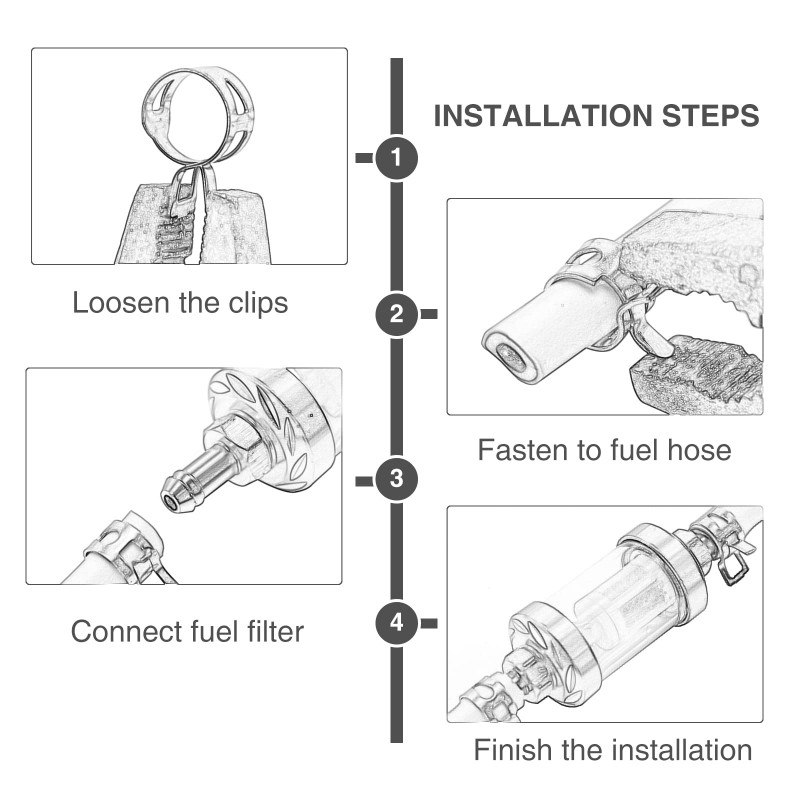 INSTALLATION STEPS

1

Loosen the clips

2

Fasten to fuel hose

3

Connect fuel filter

4

Finish the installation