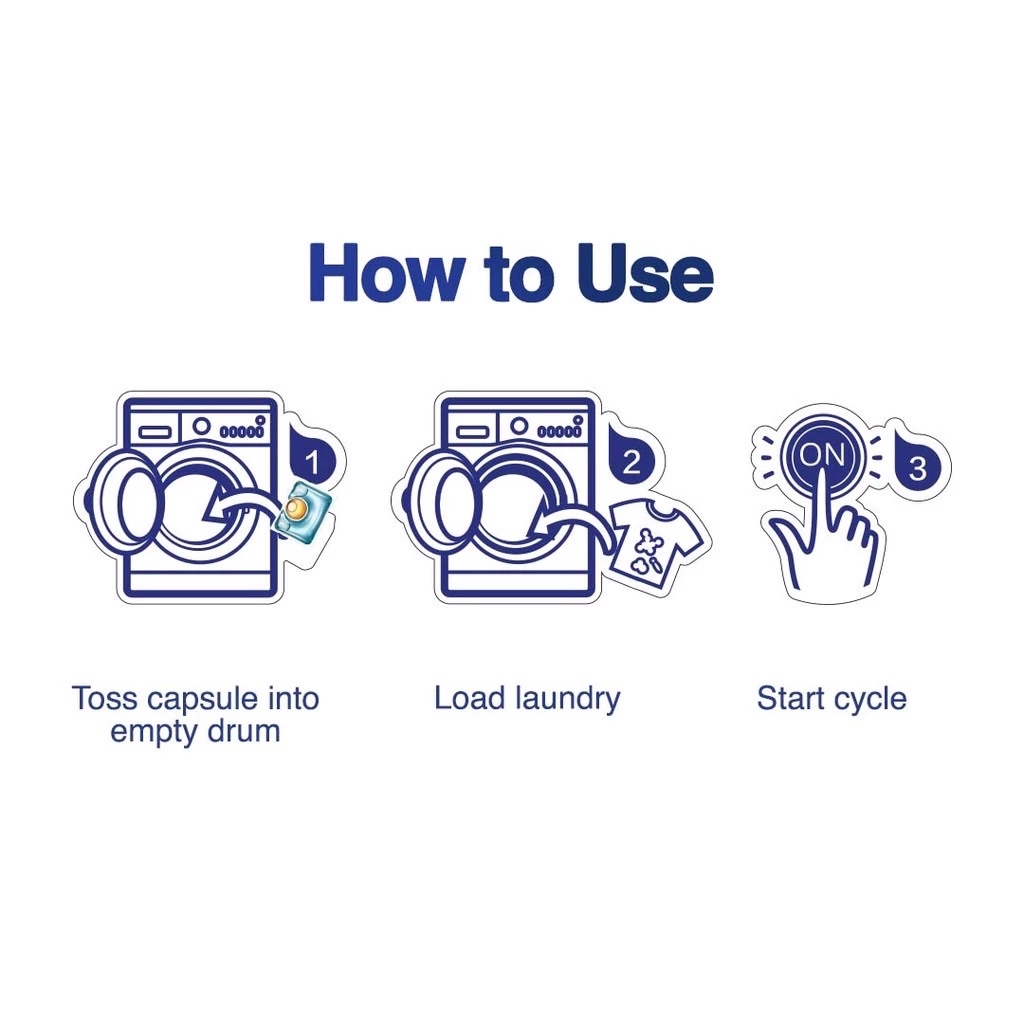 How to Use

1

Toss capsule into empty drum

2

Load laundry

ON

3

Start cycle