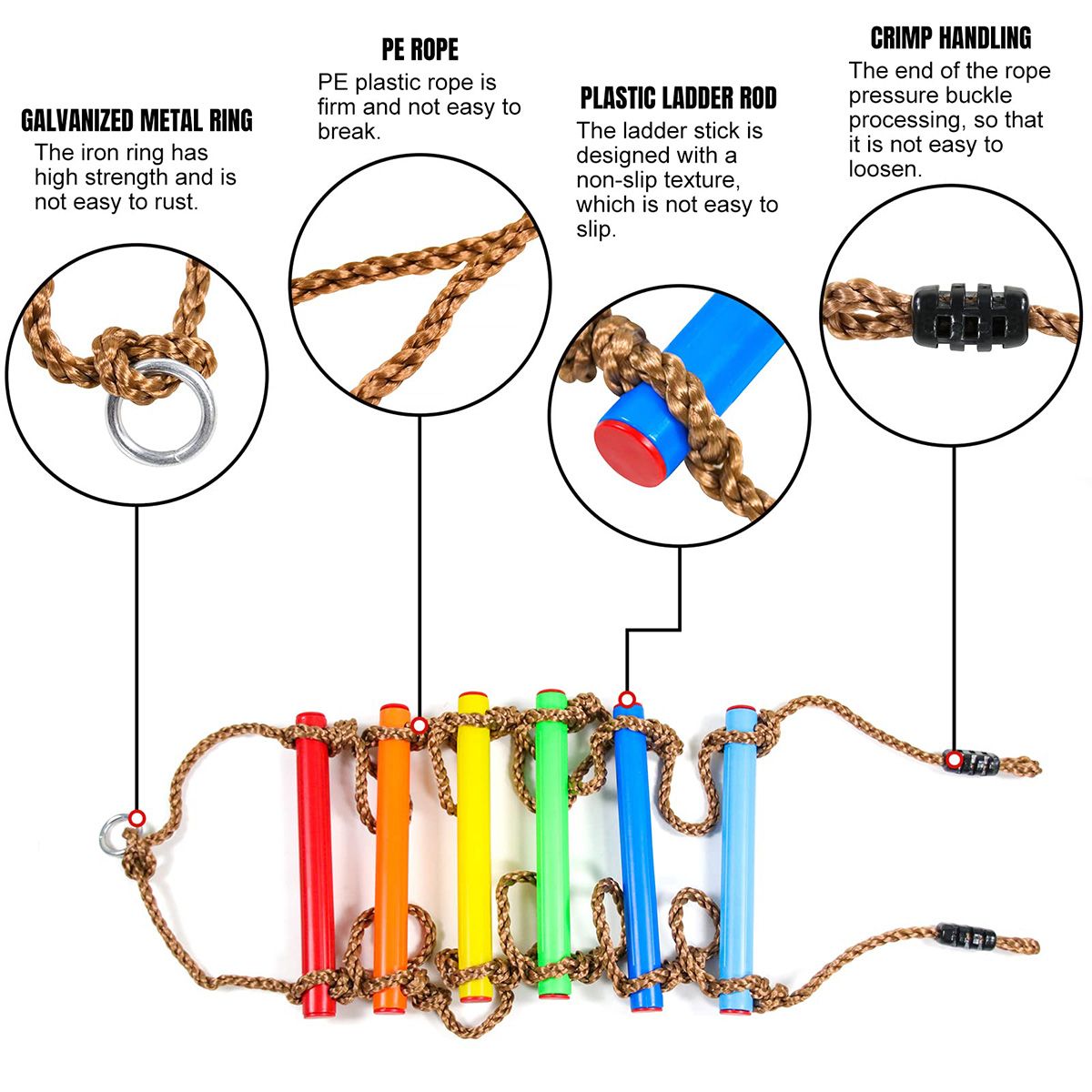 GALVANIZED METAL RING
The iron ring has high strength and is not easy to rust.

PE ROPE
PE plastic rope is firm and not easy to break.

PLASTIC LADDER ROD
The ladder stick is designed with a non-slip texture, which is not easy to slip.

CRIMP HANDLING
The end of the rope pressure buckle processing, so that it is not easy to loosen.