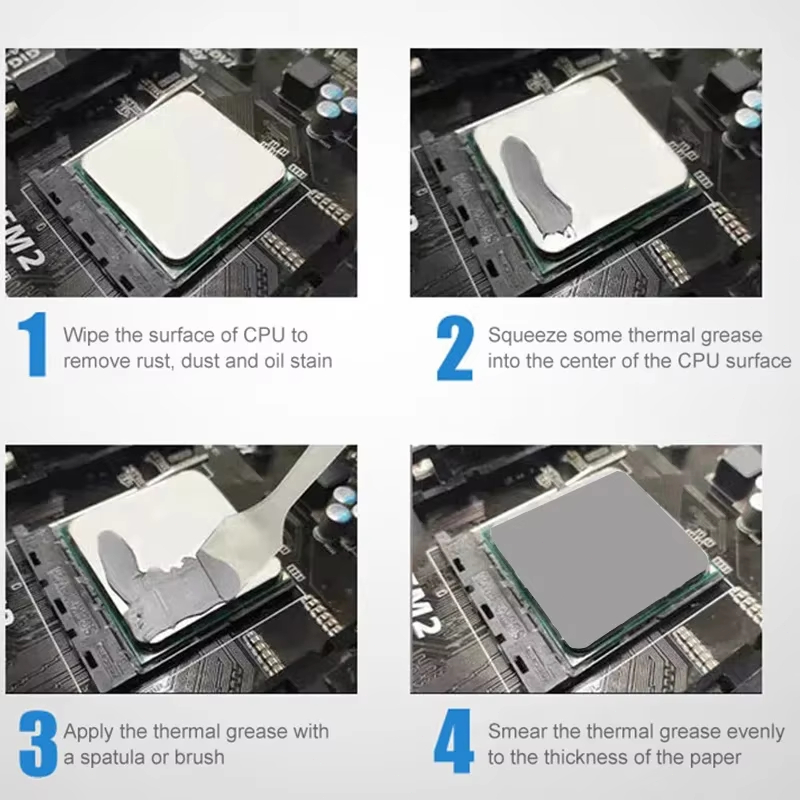 1 Wipe the surface of CPU to remove rust, dust and oil stain

2 Squeeze some thermal grease into the center of the CPU surface

3 Apply the thermal grease with a spatula or brush

4 Smear the thermal grease evenly to the thickness of the paper