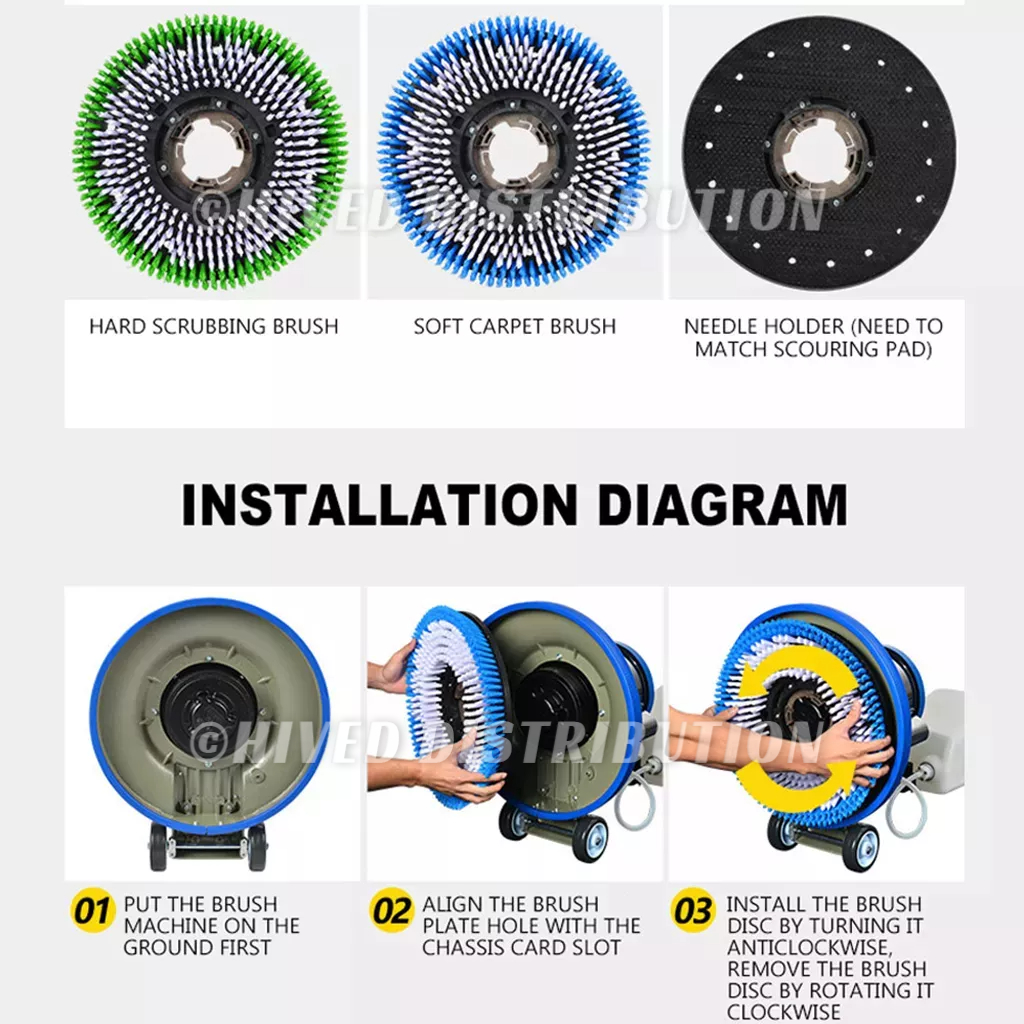 ©HIVED DISTRIBUTION

HARD SCRUBBING BRUSH

SOFT CARPET BRUSH

NEEDLE HOLDER (NEED TO MATCH SCOURING PAD)

INSTALLATION DIAGRAM

©HIVED DISTRIBUTION

01 PUT THE BRUSH MACHINE ON THE GROUND FIRST

02 ALIGN THE BRUSH PLATE HOLE WITH THE CHASSIS CARD SLOT

03 INSTALL THE BRUSH DISC BY TURNING IT ANTICLOCKWISE, REMOVE THE BRUSH DISC BY ROTATING IT CLOCKWISE