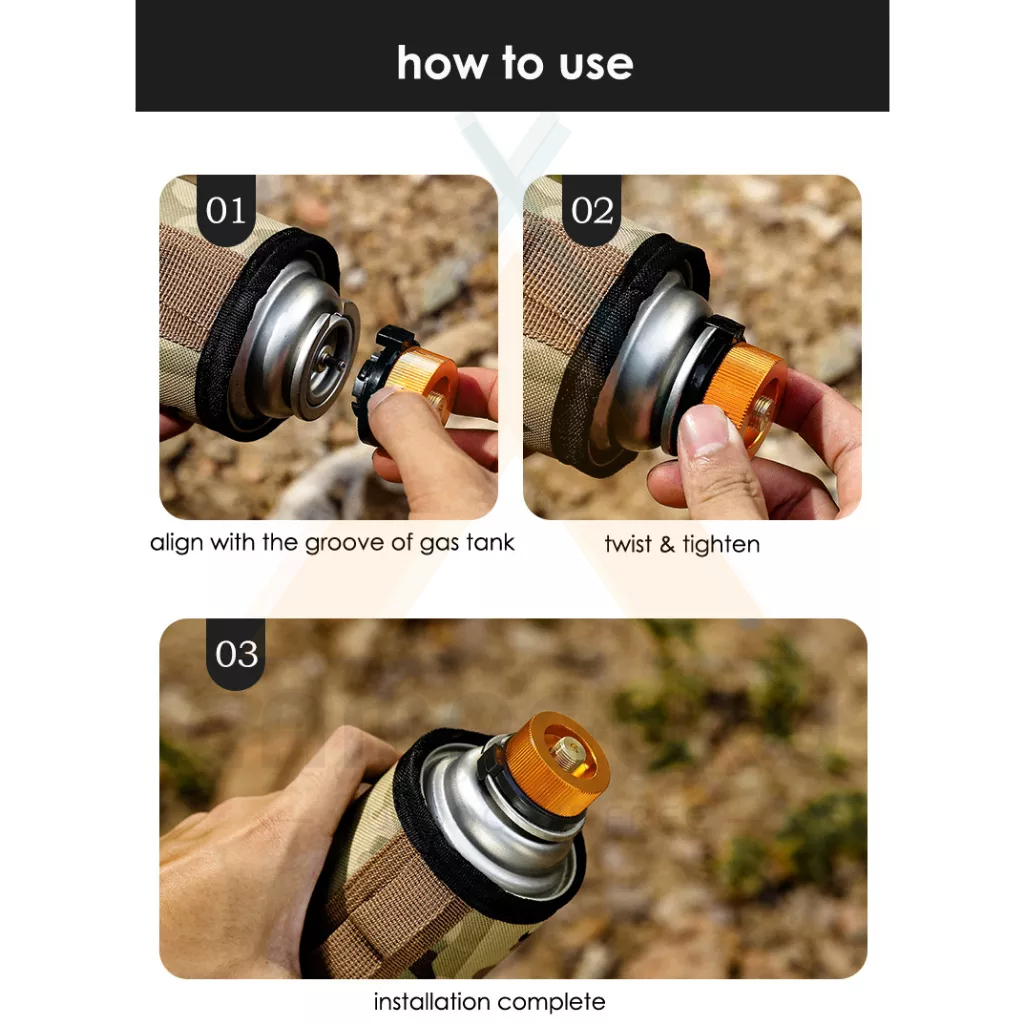 how to use

01

align with the groove of gas tank

02

twist & tighten

03

installation complete