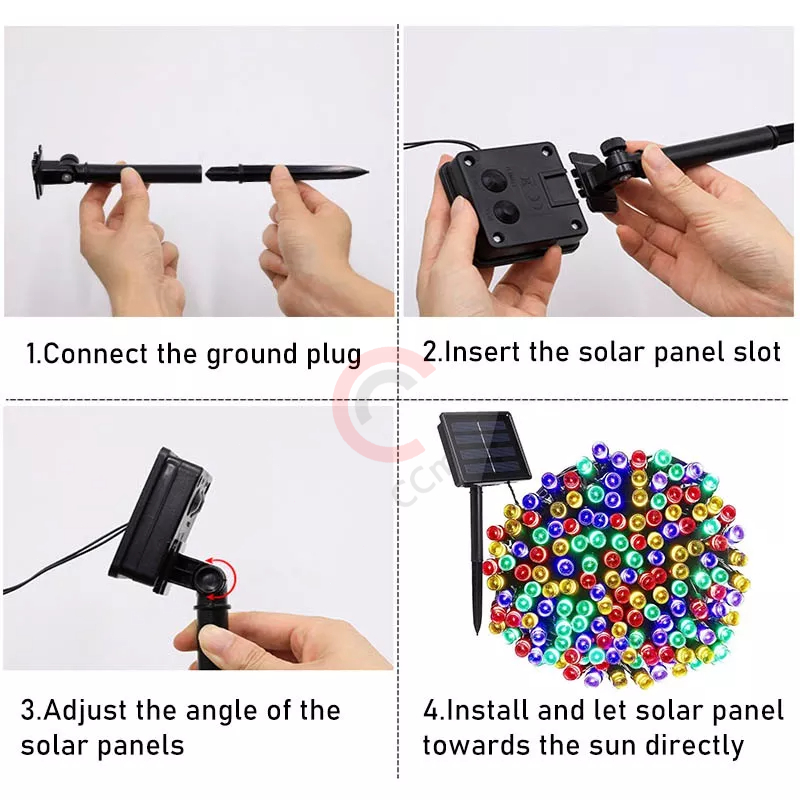 1.Connect the ground plug

2.Insert the solar panel slot

3.Adjust the angle of the solar panels

4.Install and let solar panel towards the sun directly