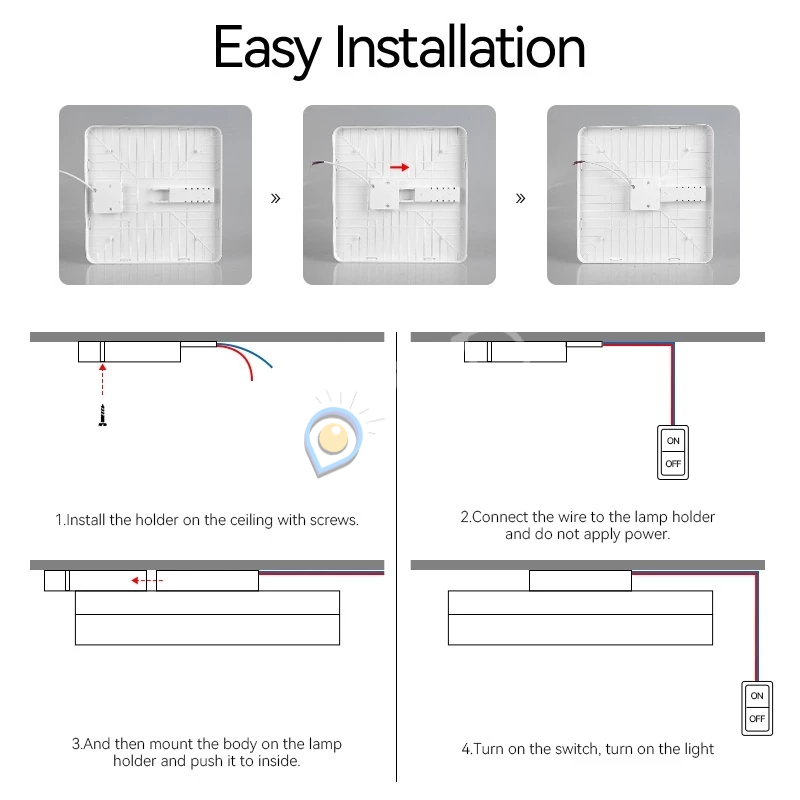 Easy Installation

»

»

1.Install the holder on the ceiling with screws.

ON
OFF

2.Connect the wire to the lamp holder and do not apply power.

3.And then mount the body on the lamp holder and push it to inside.

ON
OFF

4.Turn on the switch, turn on the light