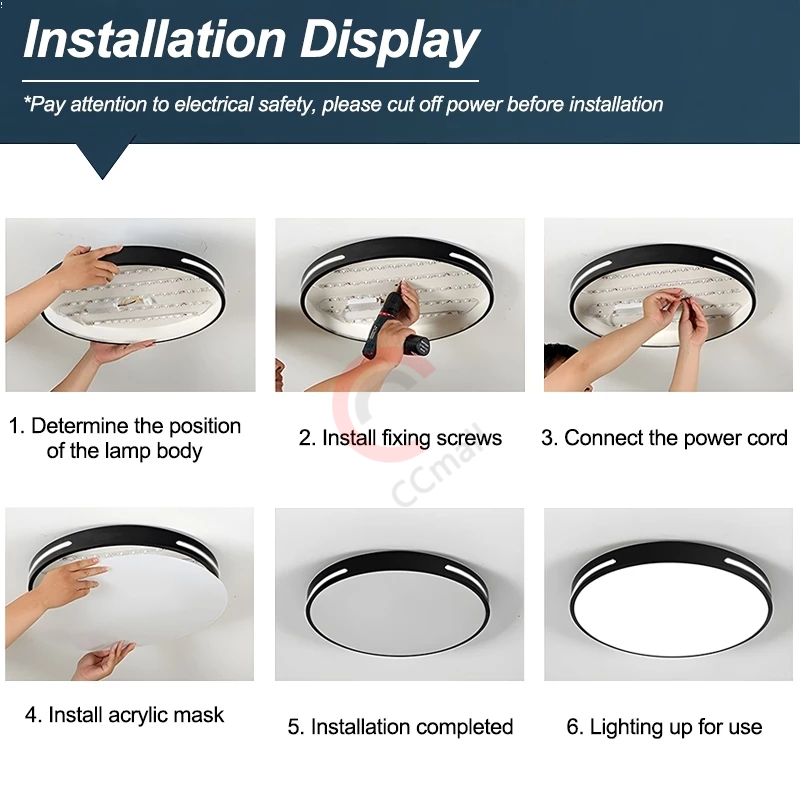 Installation Display

*Pay attention to electrical safety, please cut off power before installation

1. Determine the position of the lamp body

2. Install fixing screws

3. Connect the power cord

CCmall

4. Install acrylic mask

5. Installation completed

6. Lighting up for use