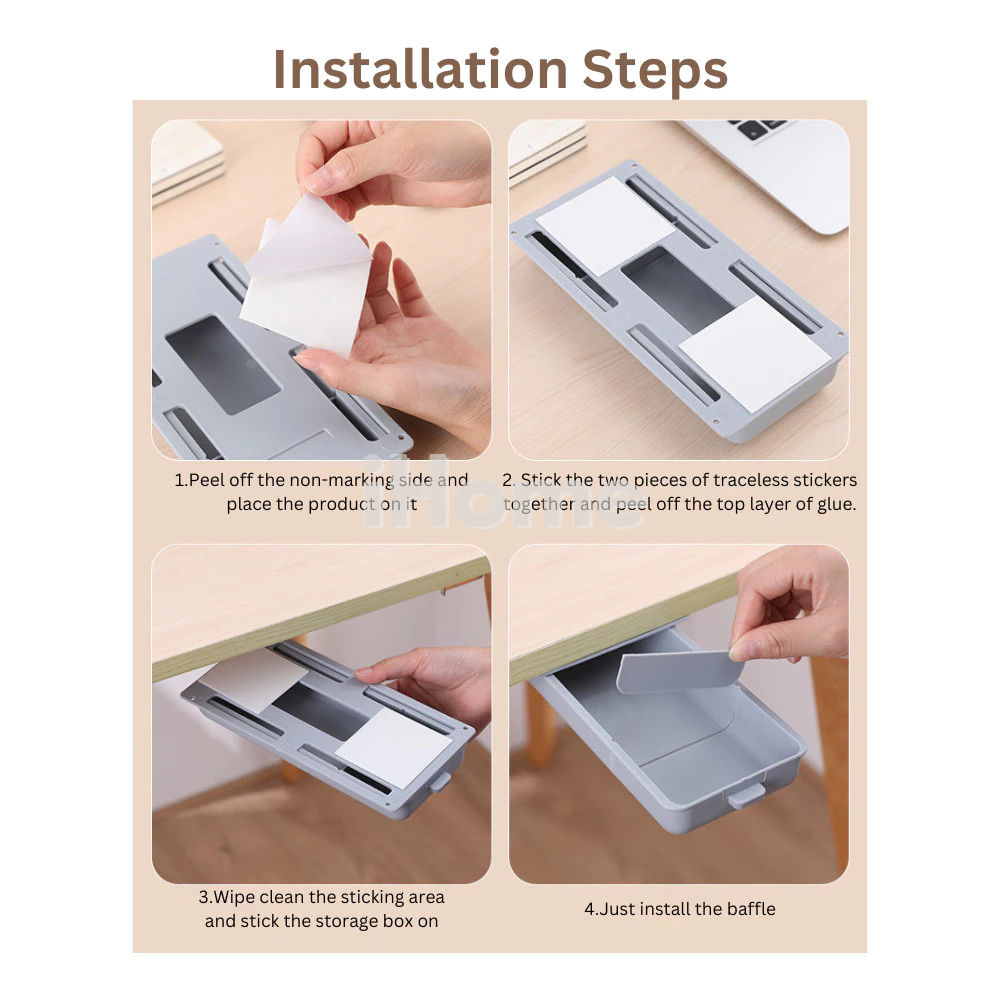 Installation Steps

1.Peel off the non-marking side and place the product on it

2. Stick the two pieces of traceless stickers together and peel off the top layer of glue.

iHome

3.Wipe clean the sticking area and stick the storage box on

4.Just install the baffle