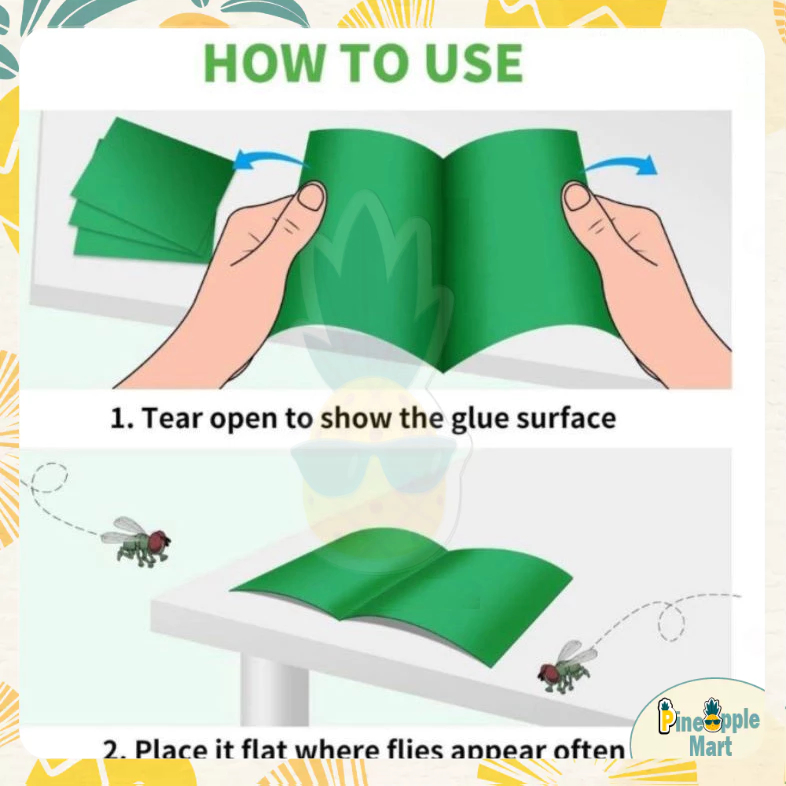 HOW TO USE

1. Tear open to show the glue surface

2. Place it flat where flies appear often

Pineapple Mart