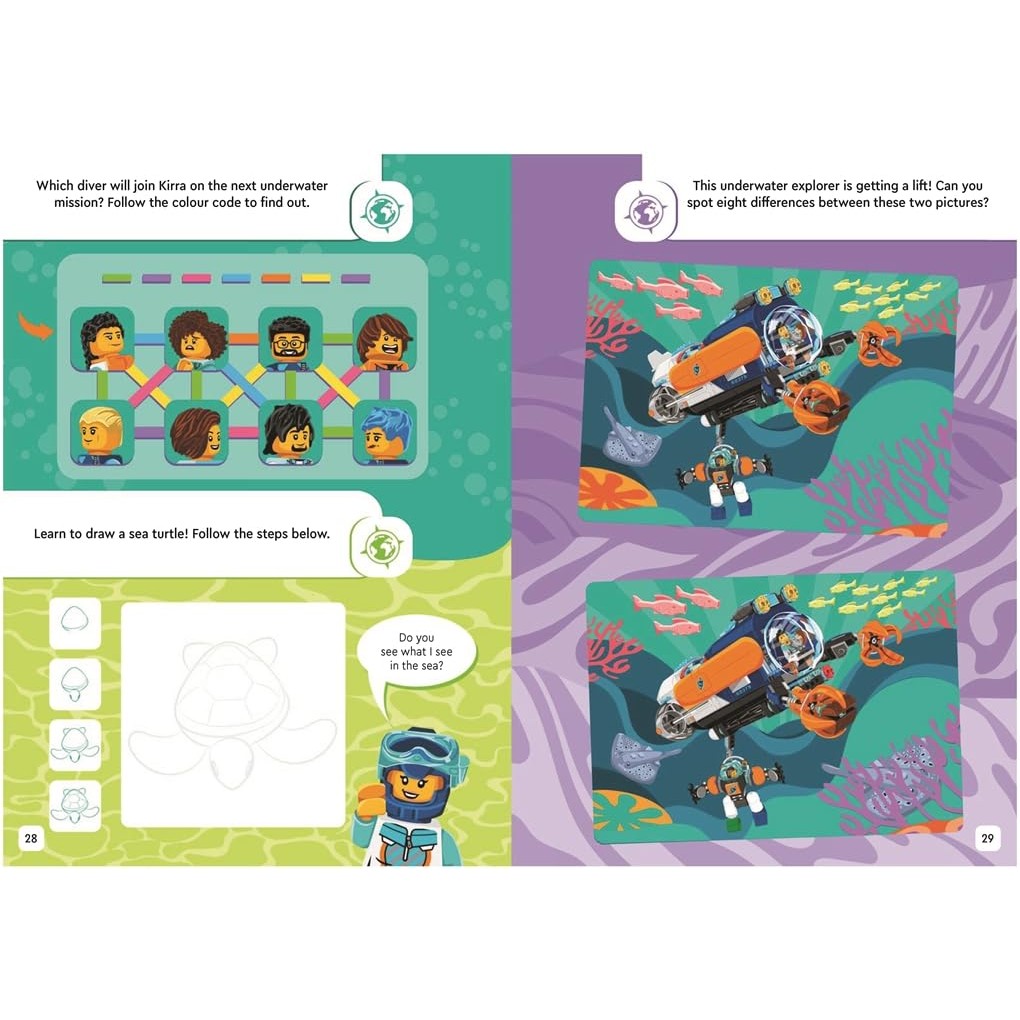 Which diver will join Kirra on the next underwater mission? Follow the colour code to find out.

Learn to draw a sea turtle! Follow the steps below.

Do you see what I see in the sea?

28

This underwater explorer is getting a lift! Can you spot eight differences between these two pictures?

29