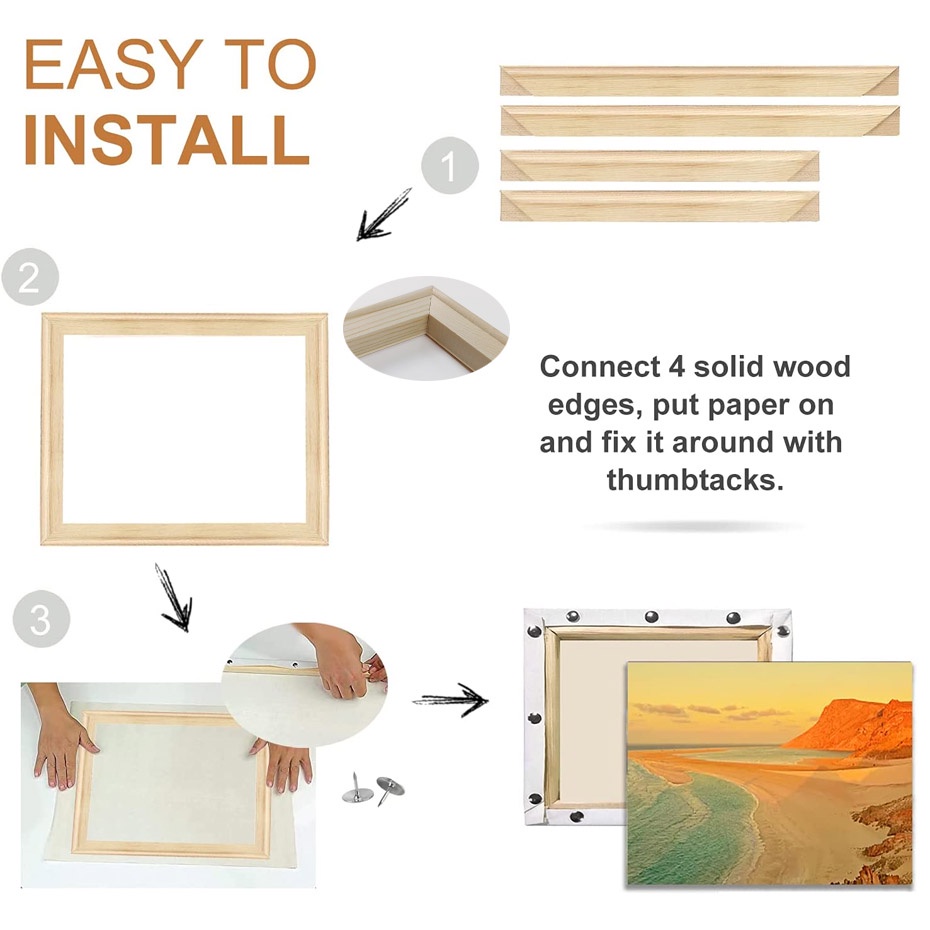 EASY TO
INSTALL

1

2

Connect 4 solid wood edges, put paper on and fix it around with thumbtacks.

3