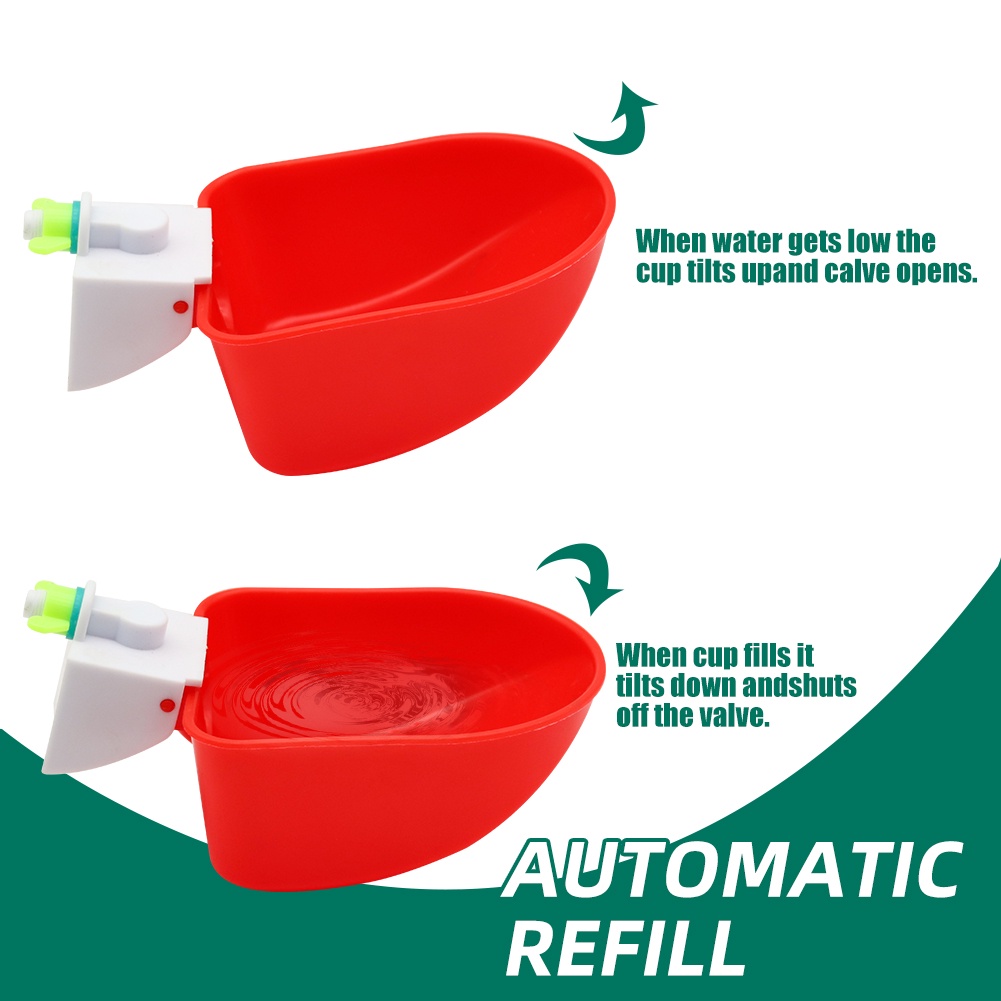 When water gets low the cup tilts upand calve opens.

When cup fills it tilts down andshuts off the valve.

AUTOMATIC REFILL