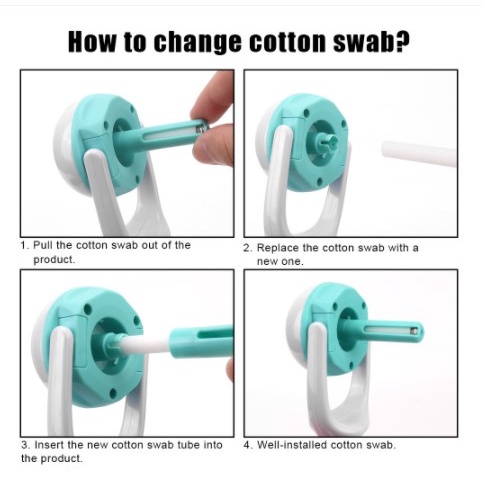 How to change cotton swab?

1. Pull the cotton swab out of the product.

2. Replace the cotton swab with a new one.

3. Insert the new cotton swab tube into the product.

4. Well-installed cotton swab.