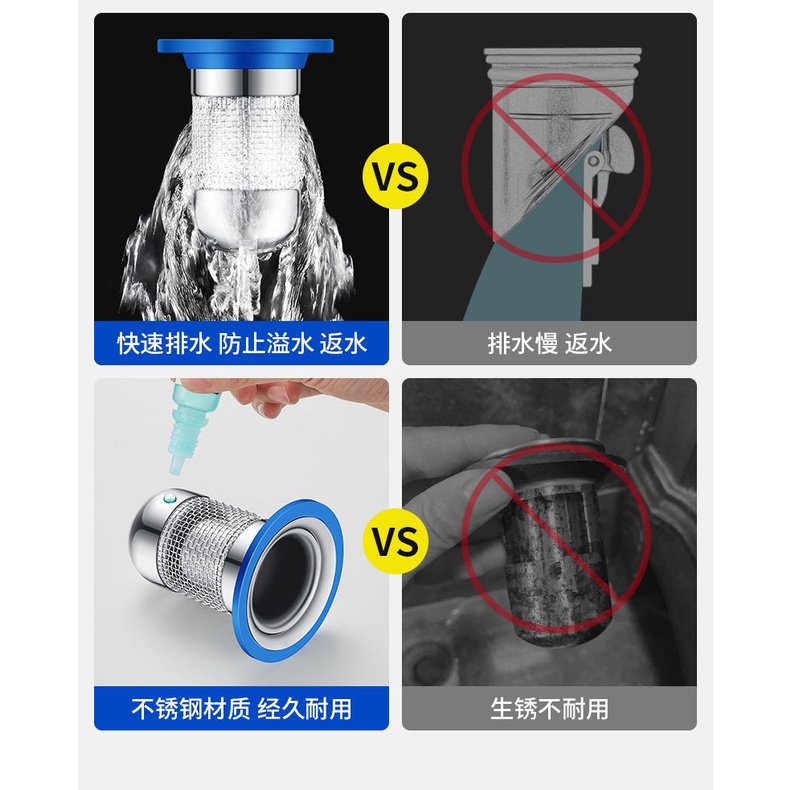 快速排水 防止溢水 返水

VS

排水慢 返水

不锈钢材质 经久耐用

VS

生锈不耐用