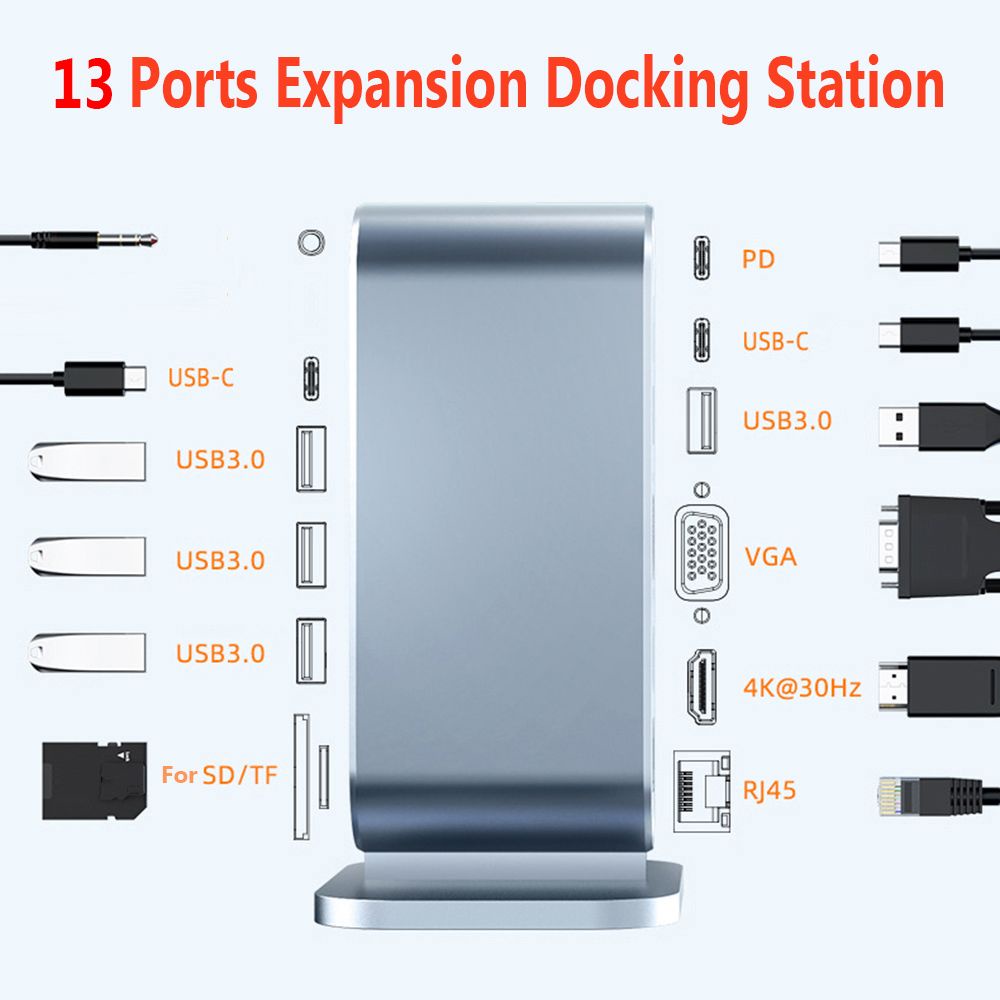 13 Ports Expansion Docking Station

USB-C

USB3.0

USB3.0

USB3.0

For SD/TF

PD

USB-C

USB3.0

VGA

4K@30Hz

RJ45