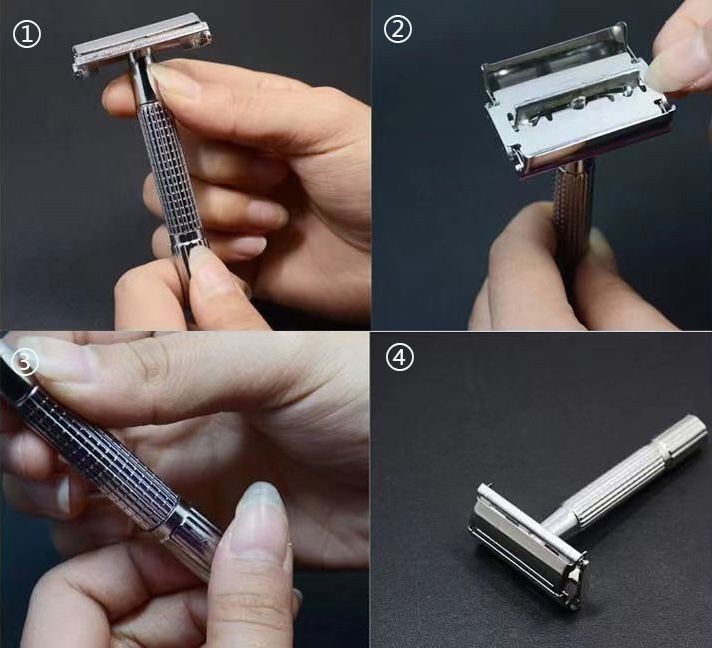 ①

②

③

④