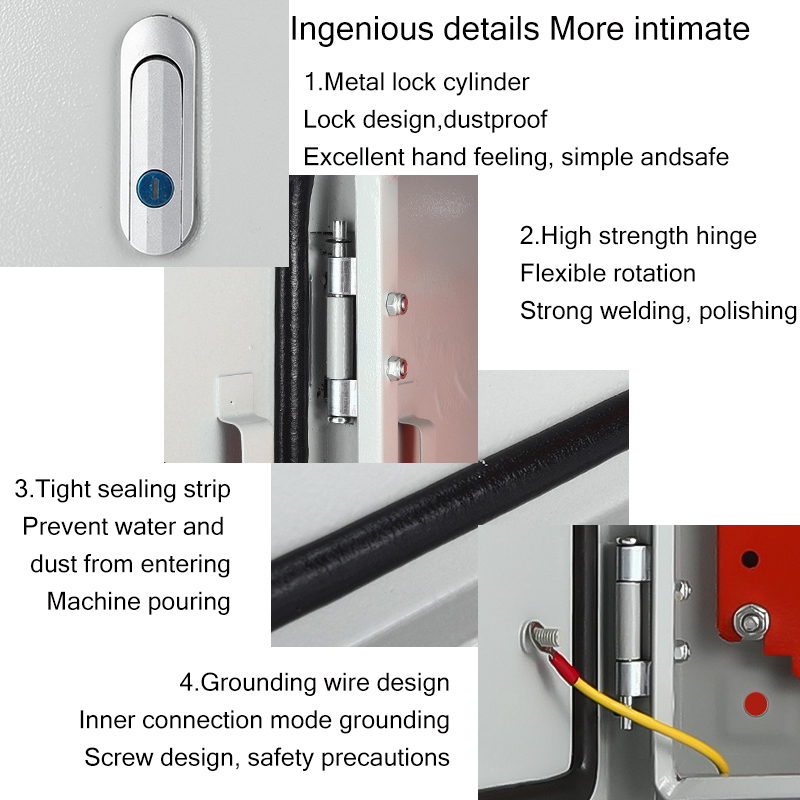 Ingenious details More intimate

1.Metal lock cylinder
Lock design,dustproof
Excellent hand feeling, simple andsafe

2.High strength hinge
Flexible rotation
Strong welding, polishing

3.Tight sealing strip
Prevent water and
dust from entering
Machine pouring

4.Grounding wire design
Inner connection mode grounding
Screw design, safety precautions