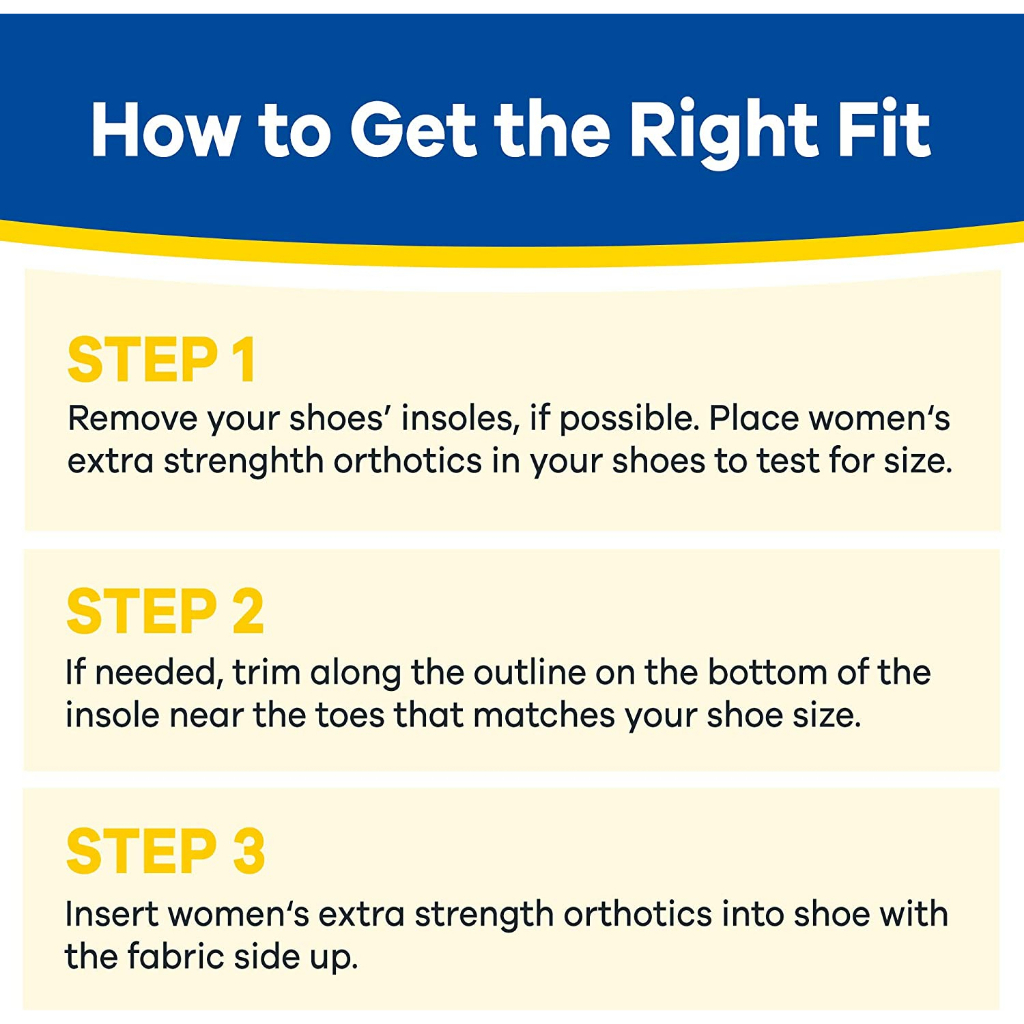 How to Get the Right Fit

STEP 1
Remove your shoes' insoles, if possible. Place women's extra strenghth orthotics in your shoes to test for size.

STEP 2
If needed, trim along the outline on the bottom of the insole near the toes that matches your shoe size.

STEP 3
Insert women's extra strength orthotics into shoe with the fabric side up.