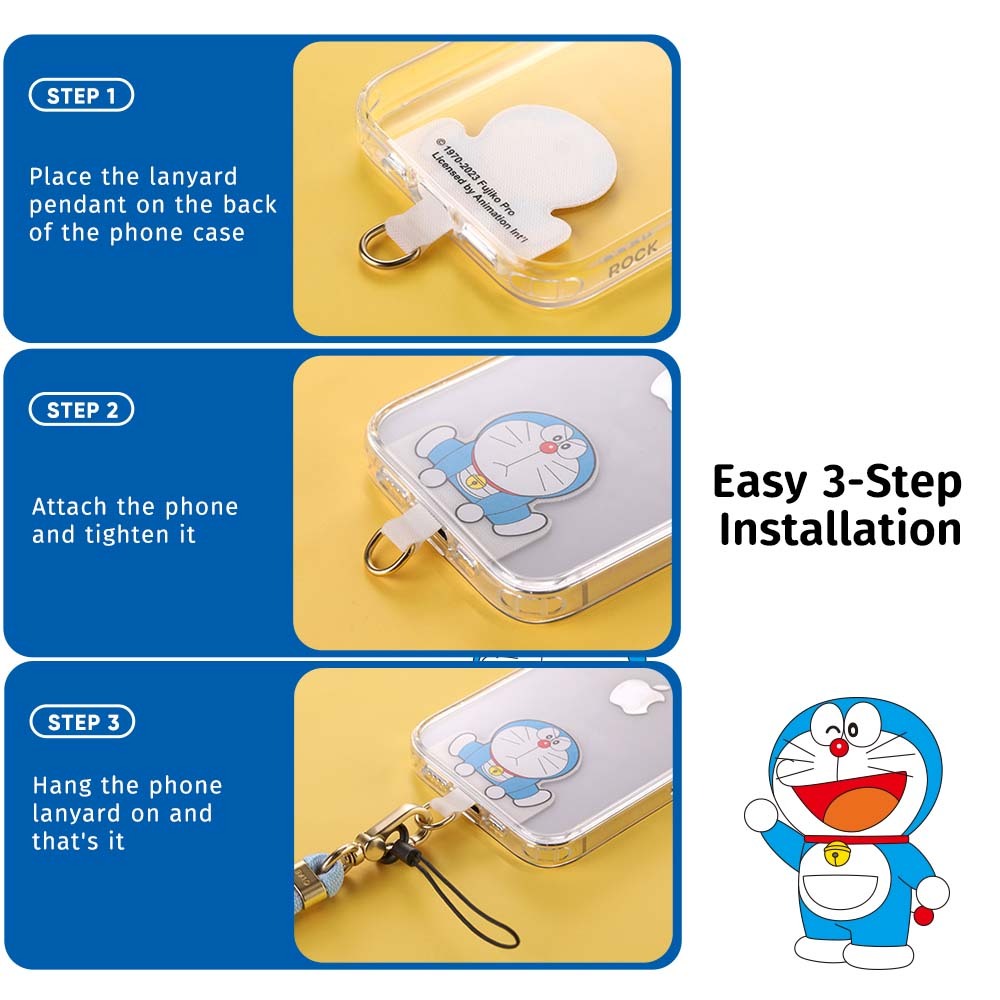 STEP 1

Place the lanyard pendant on the back of the phone case

© 1970-2023 Fujiko Pro
Licensed by Animation Int'l

ROCK

STEP 2

Attach the phone and tighten it

STEP 3

Hang the phone lanyard on and that's it

Easy 3-Step Installation