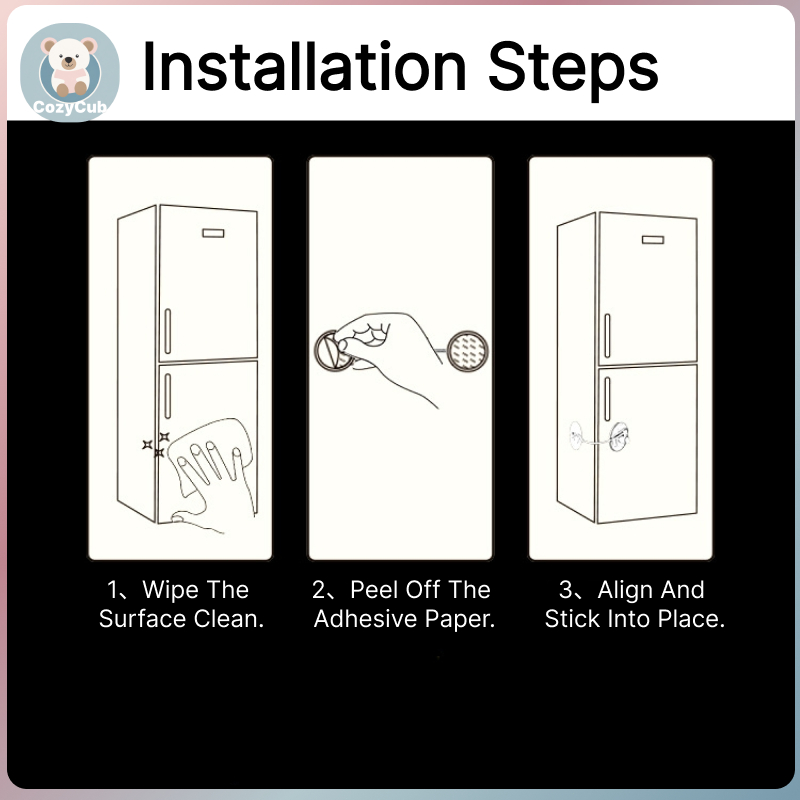 CozyCub

Installation Steps

1、Wipe The Surface Clean.

2、Peel Off The Adhesive Paper.

3、Align And Stick Into Place.