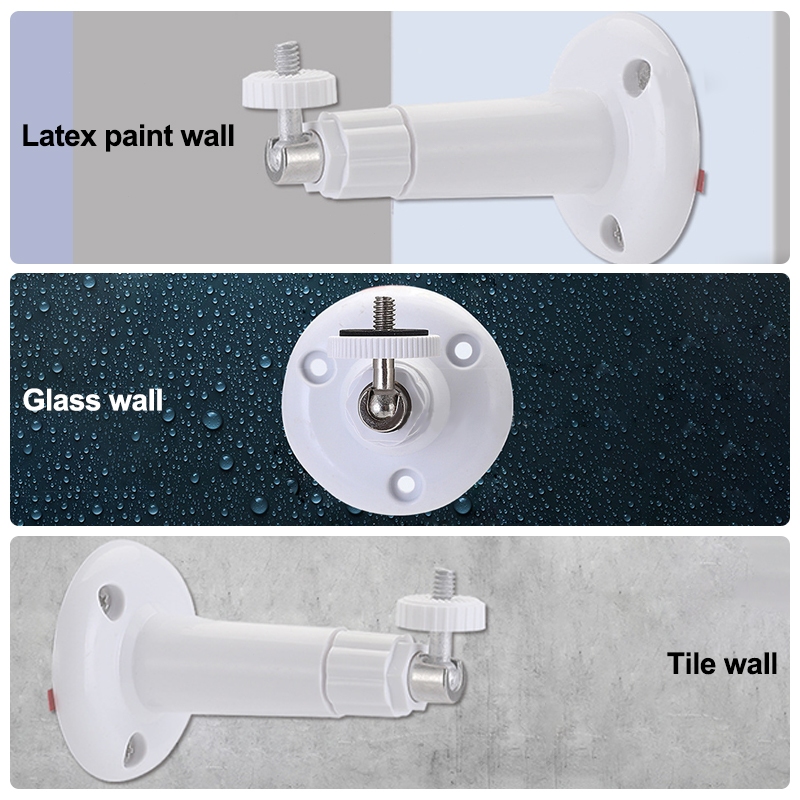 Latex paint wall

Glass wall

Tile wall