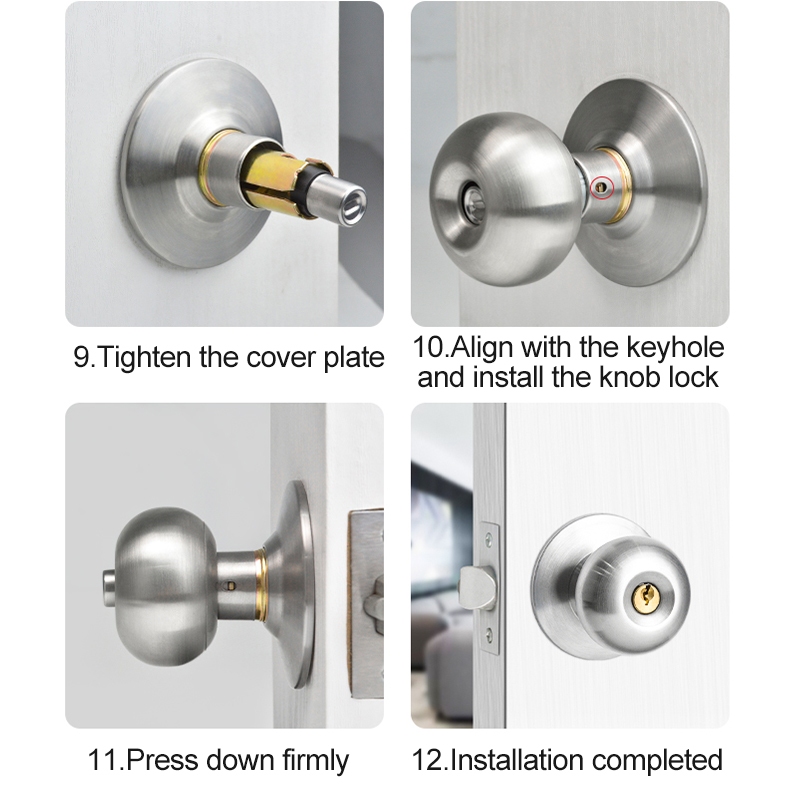 9.Tighten the cover plate

10.Align with the keyhole and install the knob lock

11.Press down firmly

12.Installation completed