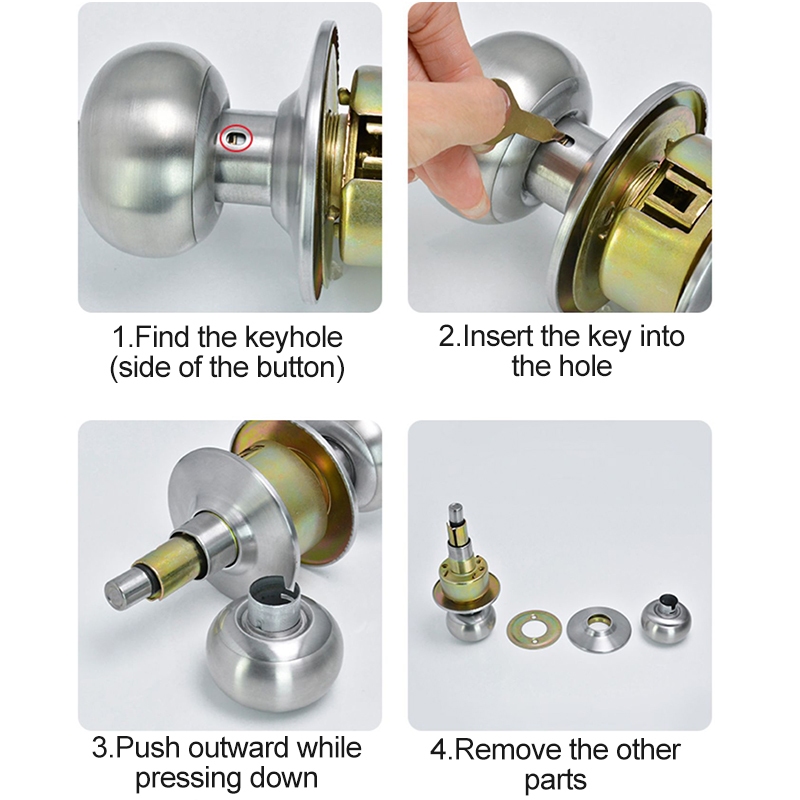 1.Find the keyhole (side of the button)

2.Insert the key into the hole

3.Push outward while pressing down

4.Remove the other parts