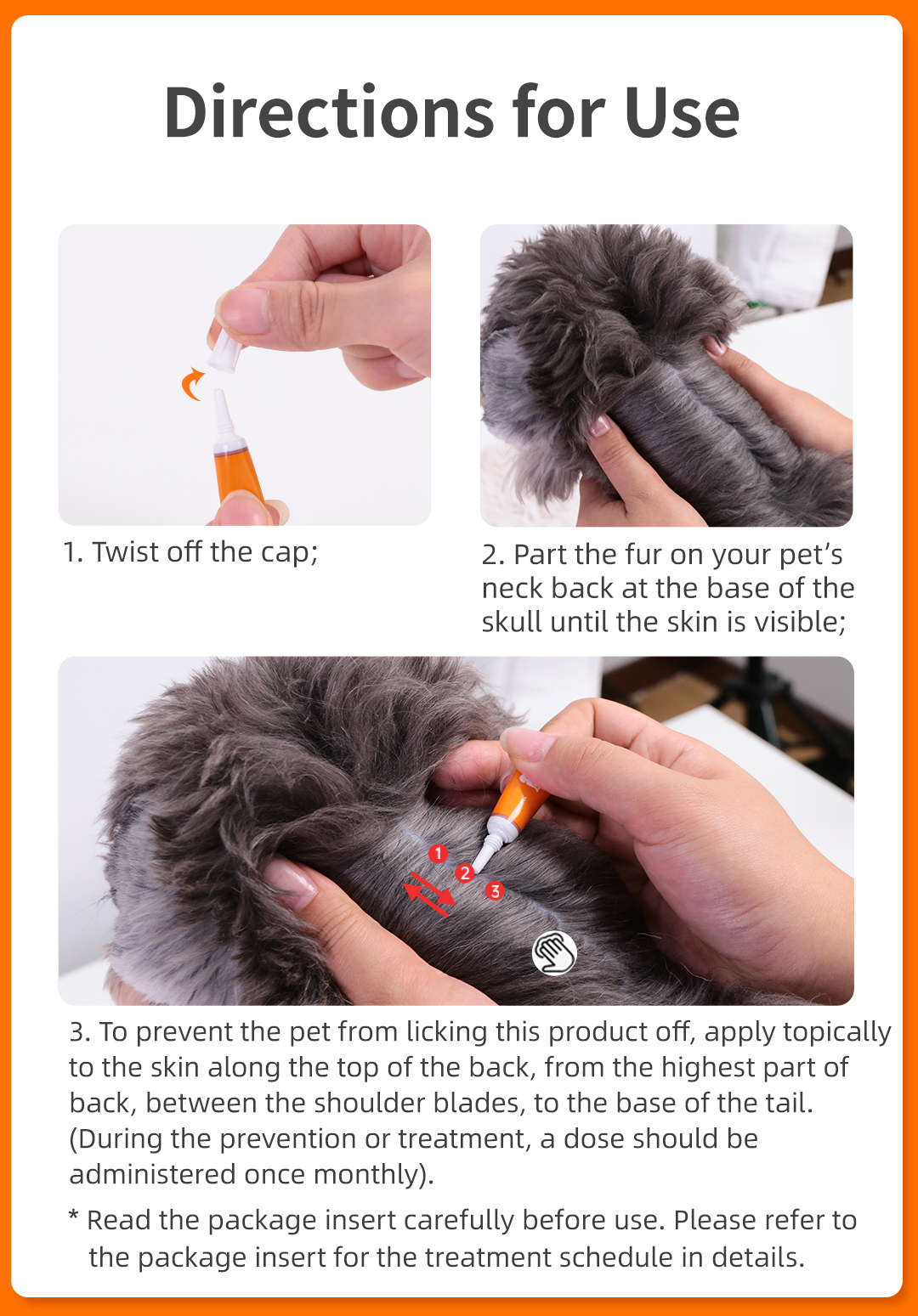 Directions for Use

1. Twist off the cap;

2. Part the fur on your pet's neck back at the base of the skull until the skin is visible;

1
2
3

3. To prevent the pet from licking this product off, apply topically to the skin along the top of the back, from the highest part of back, between the shoulder blades, to the base of the tail. (During the prevention or treatment, a dose should be administered once monthly).

* Read the package insert carefully before use. Please refer to the package insert for the treatment schedule in details.